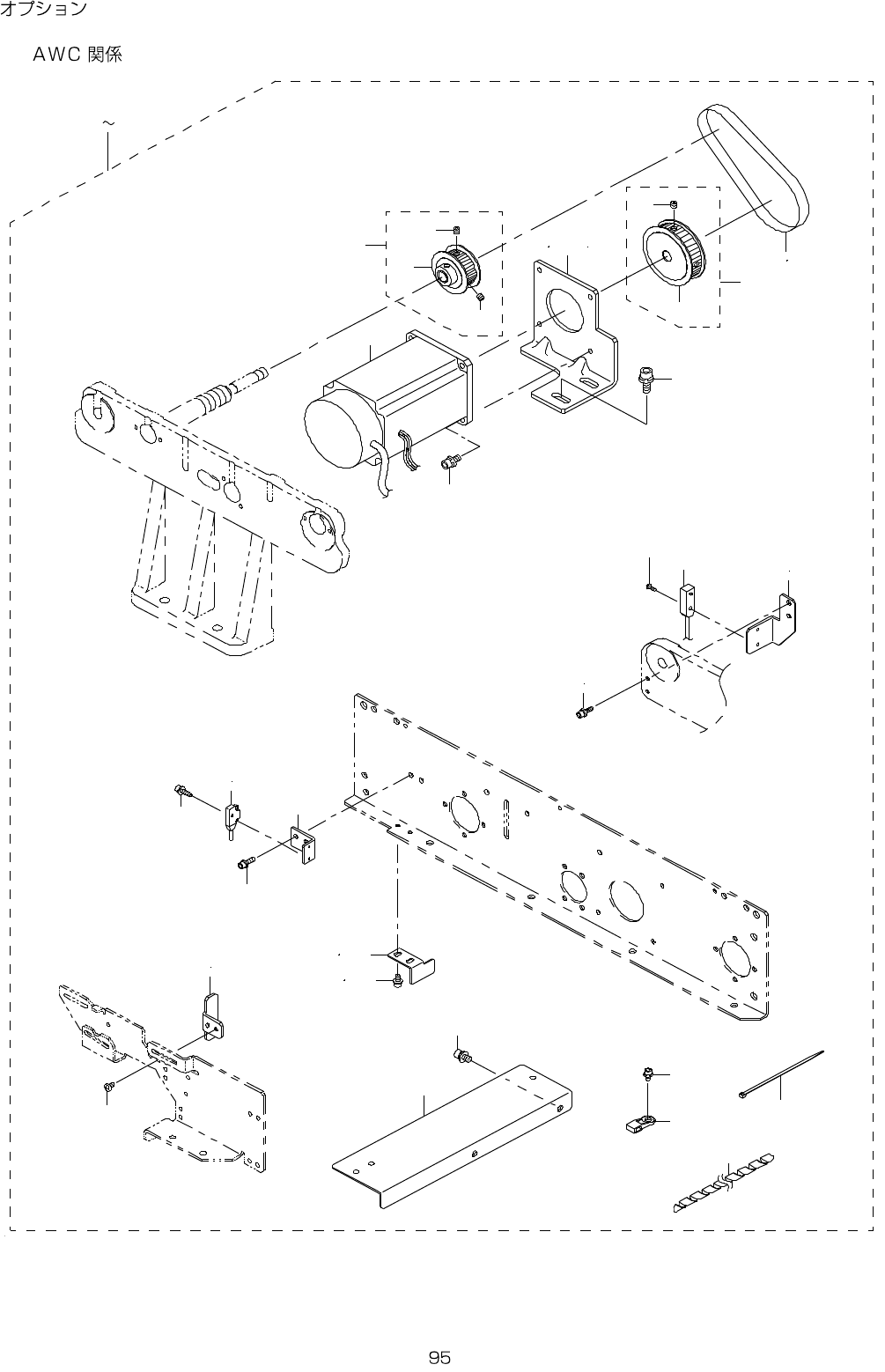 オプション

AWC 関係

~

95