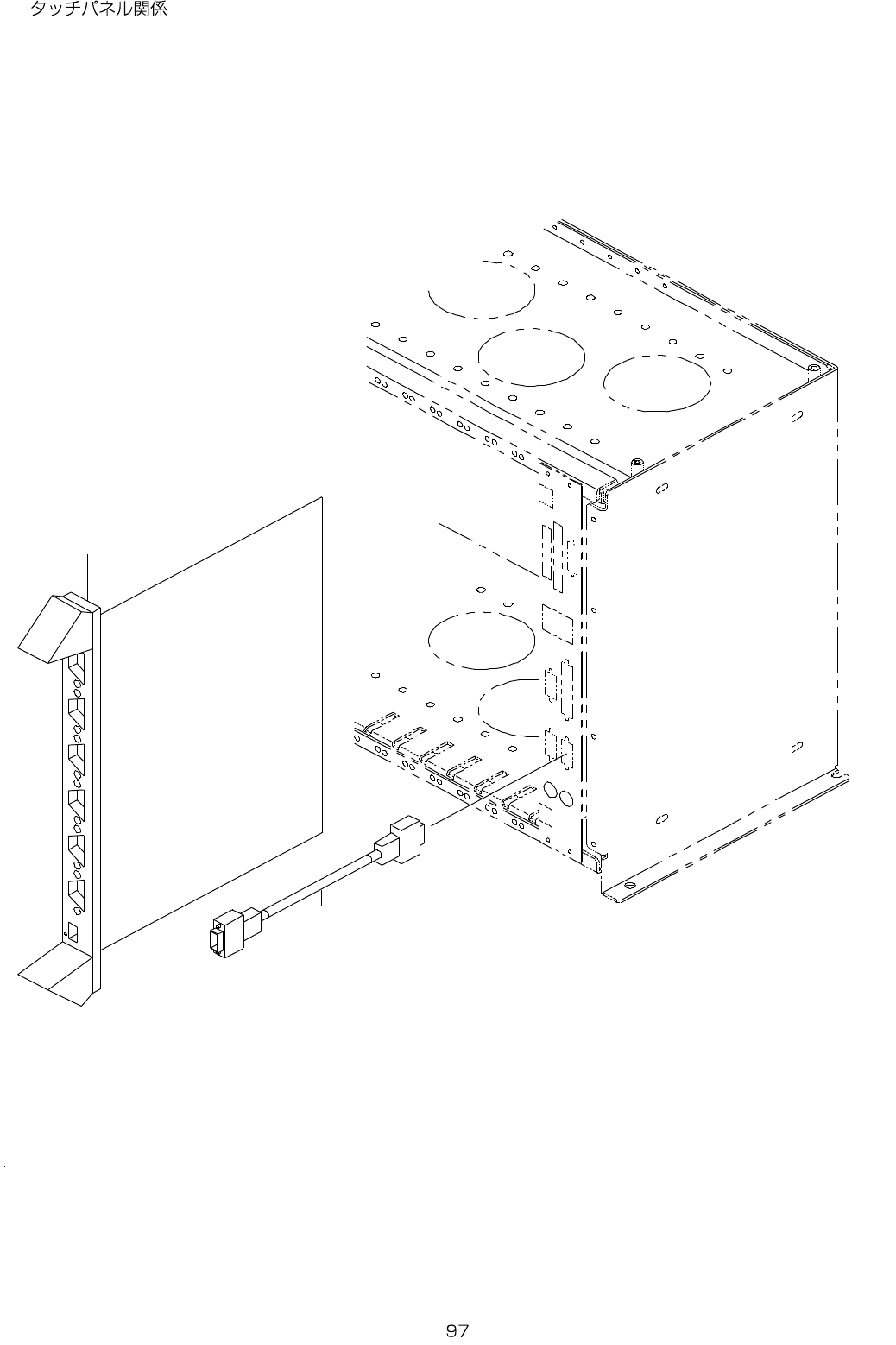 タッチパネル関係

97