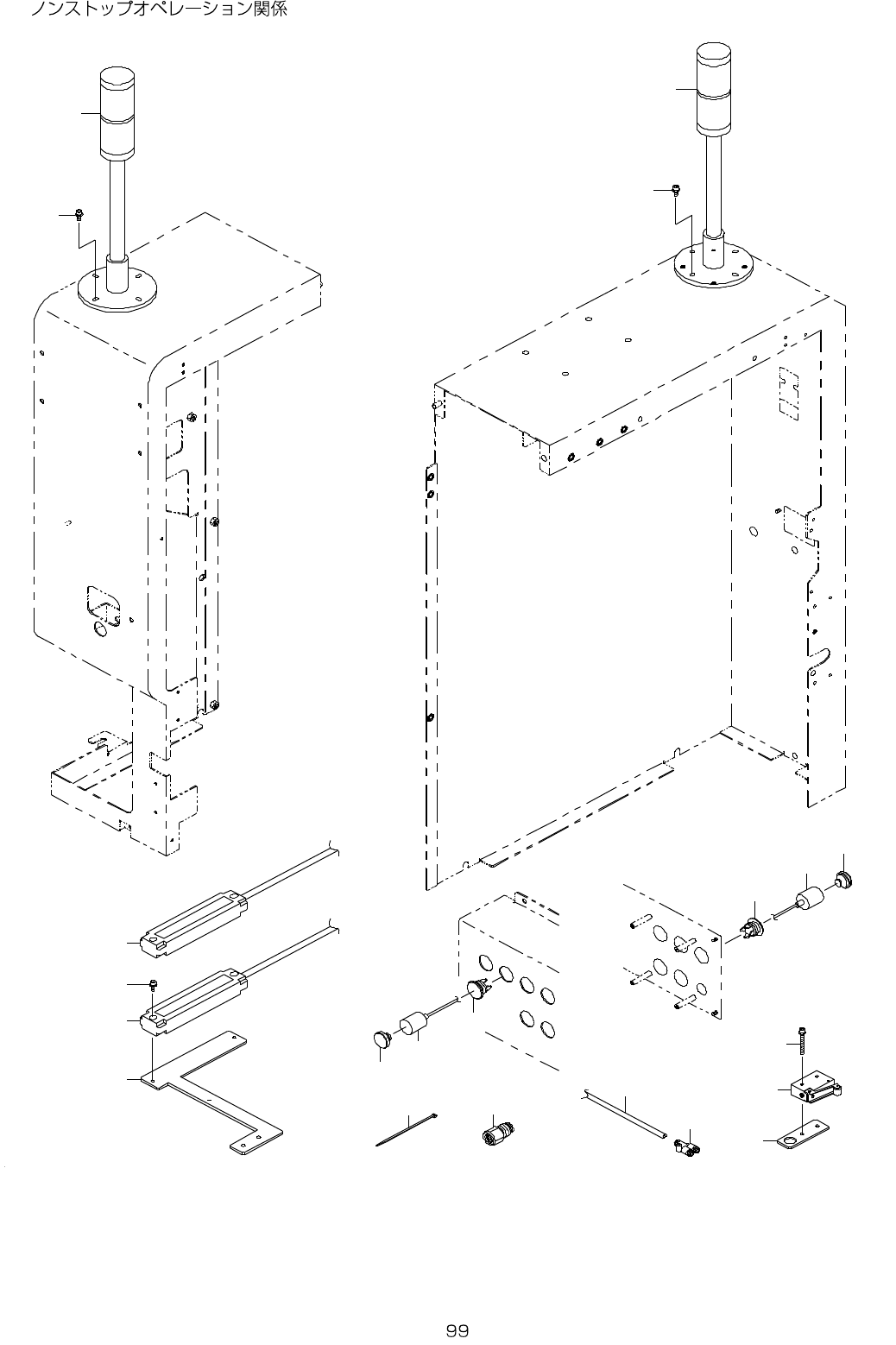 ノンストップオペレーション関係

99