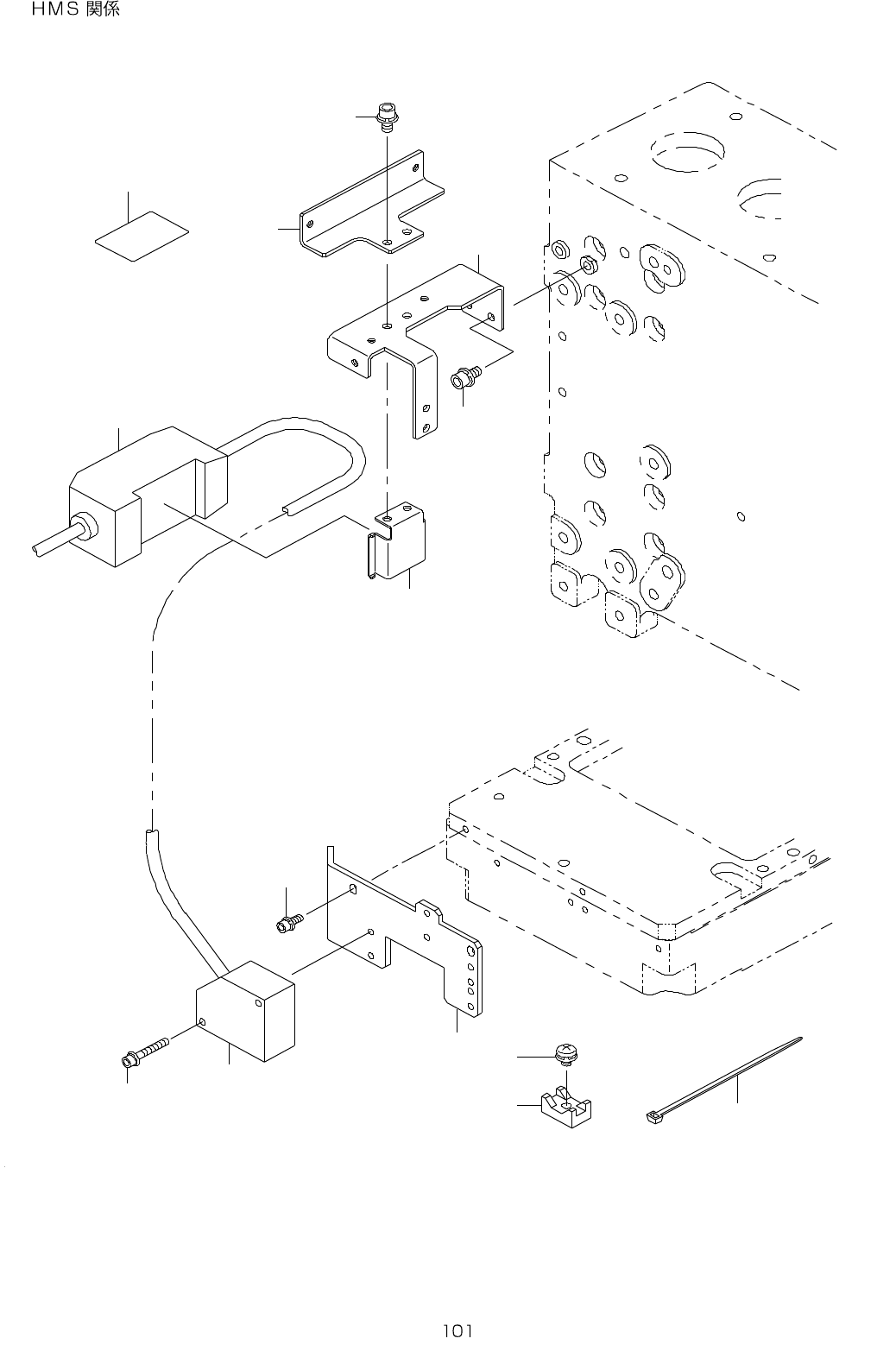 HMS 関係

101