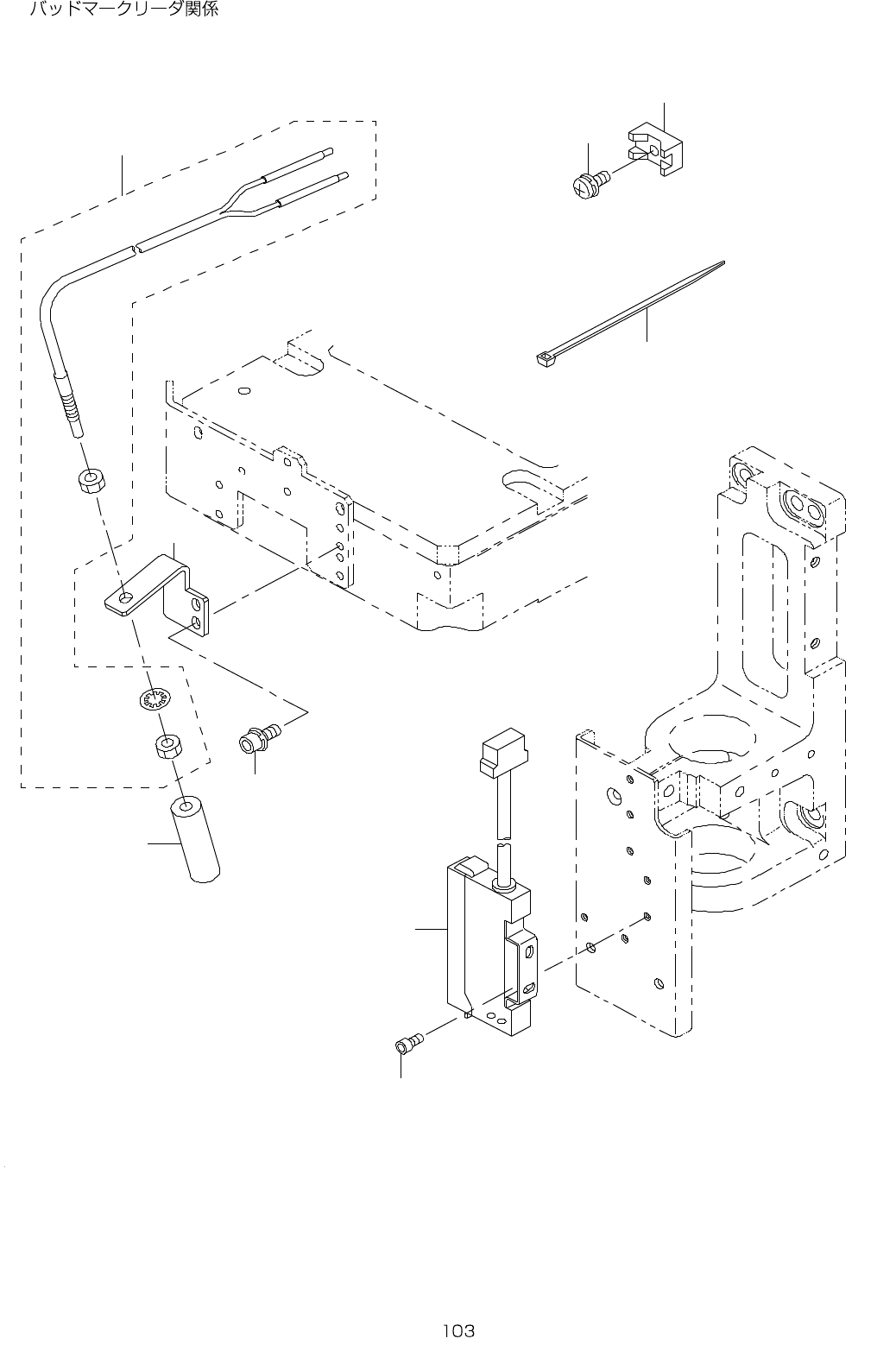 バッドマークリーダ関係

103