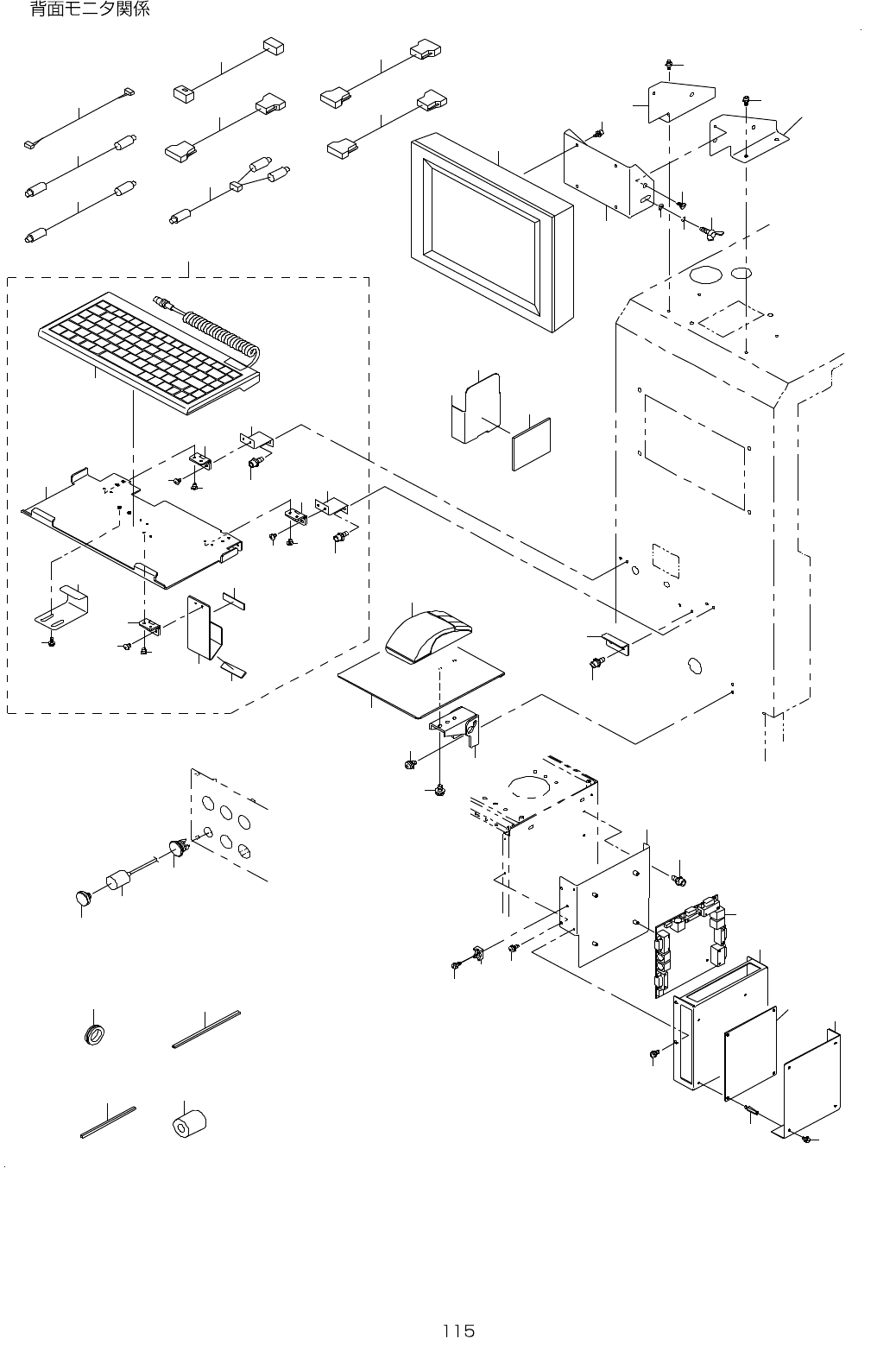 背面モニタ関係

115