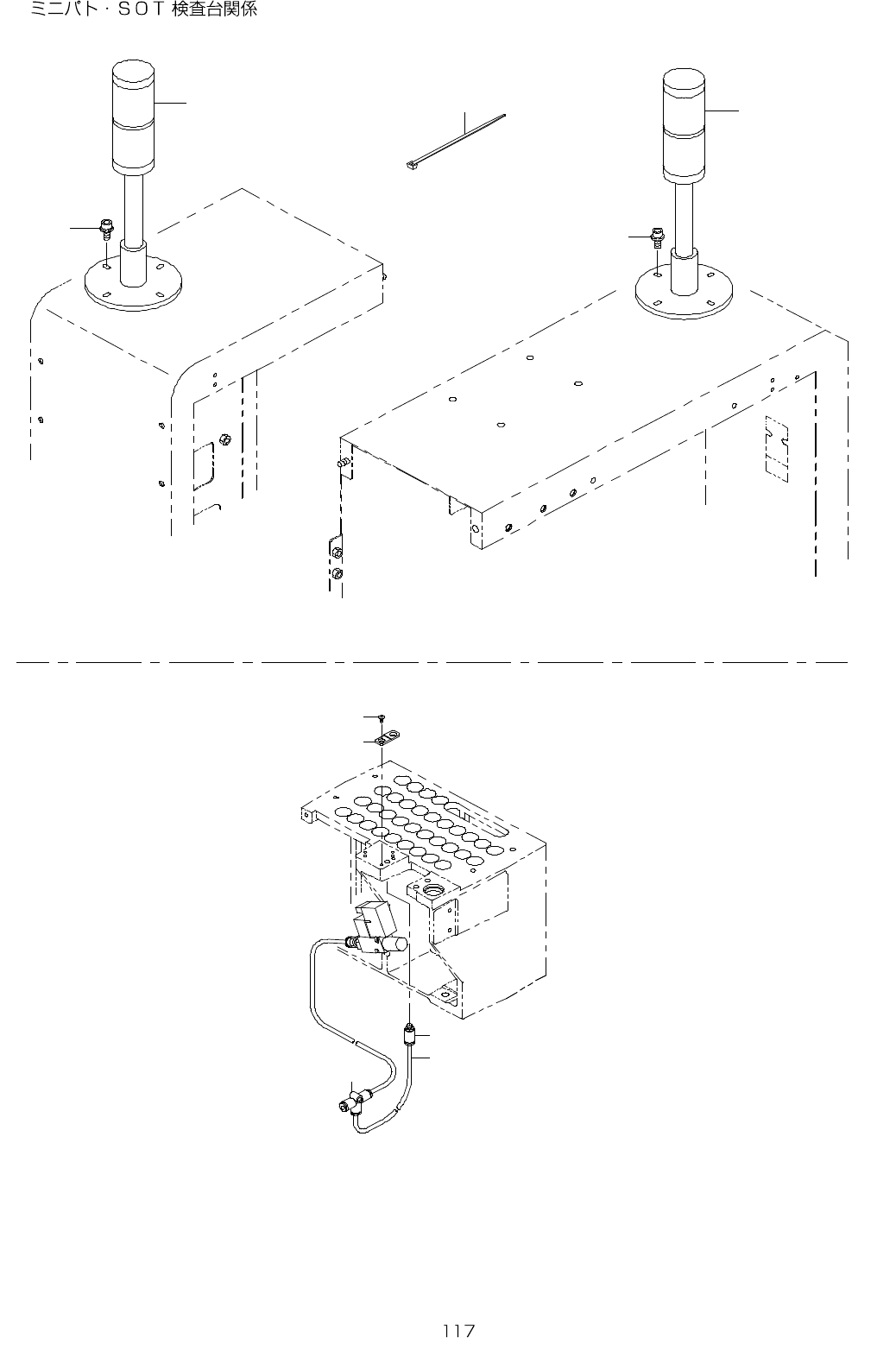 ミニパト・ＳＯＴ 検査台関係

117