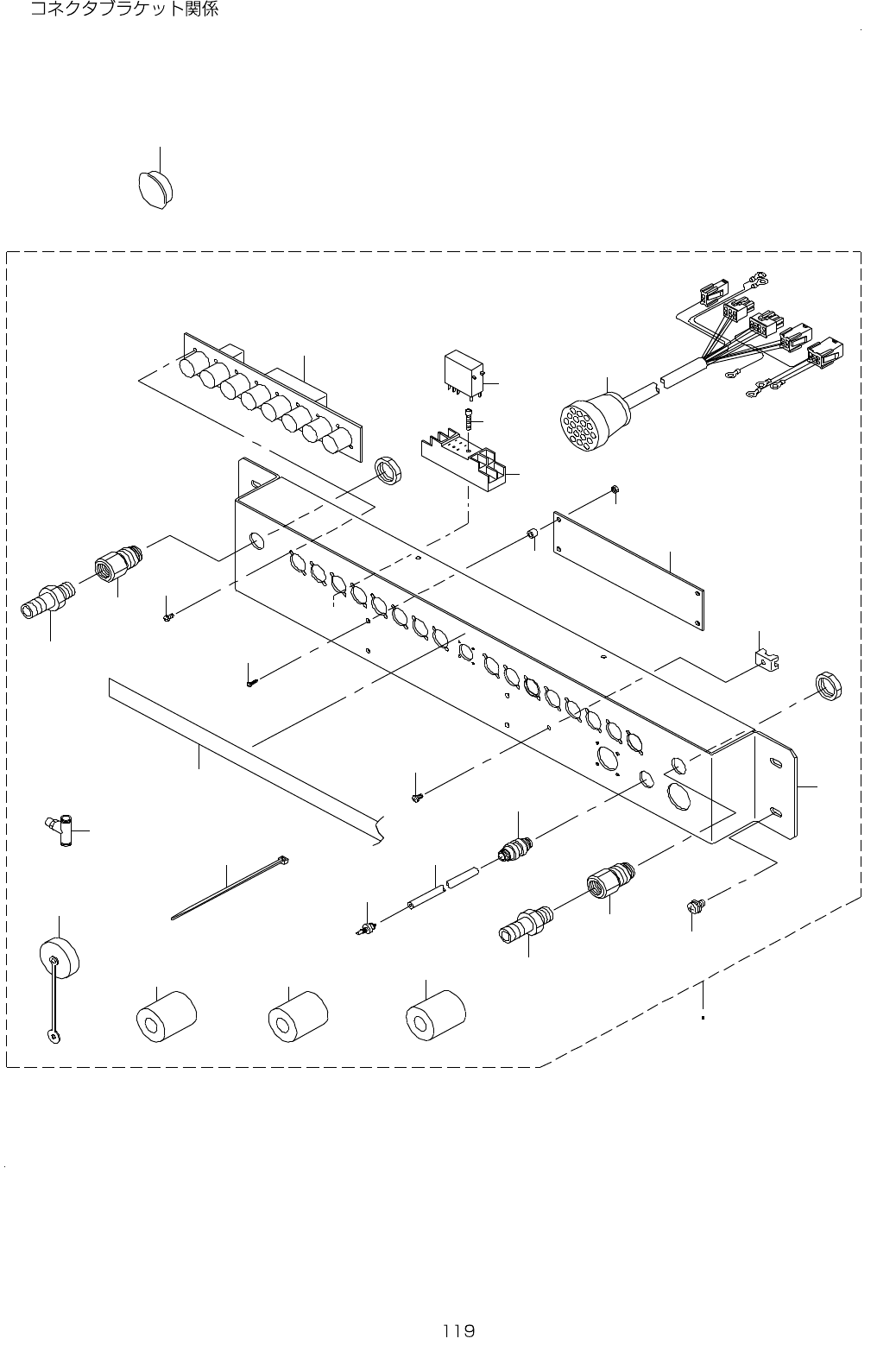 コネクタブラケット関係

119