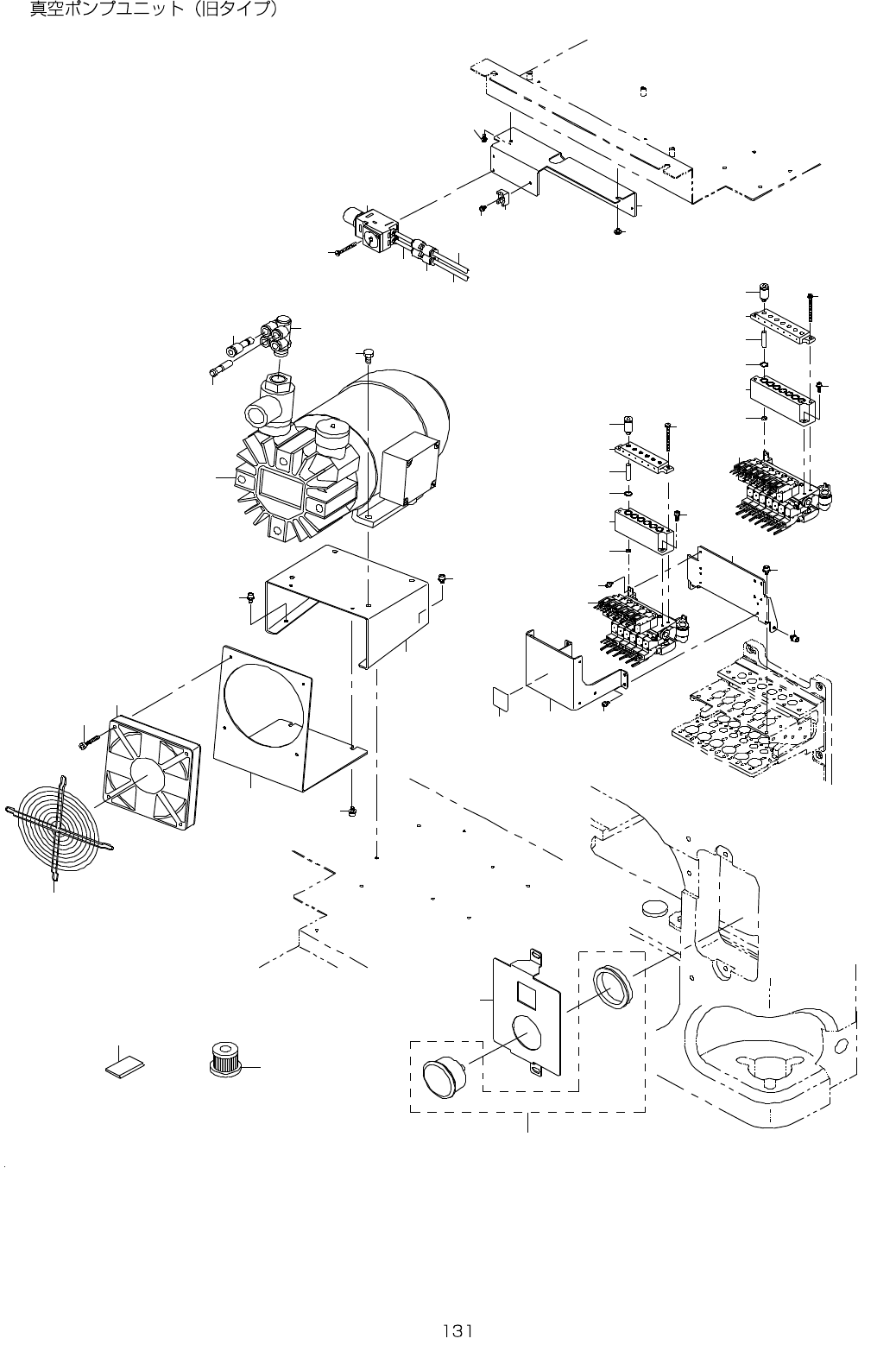 真空ポンプユニット（旧タイプ）

131