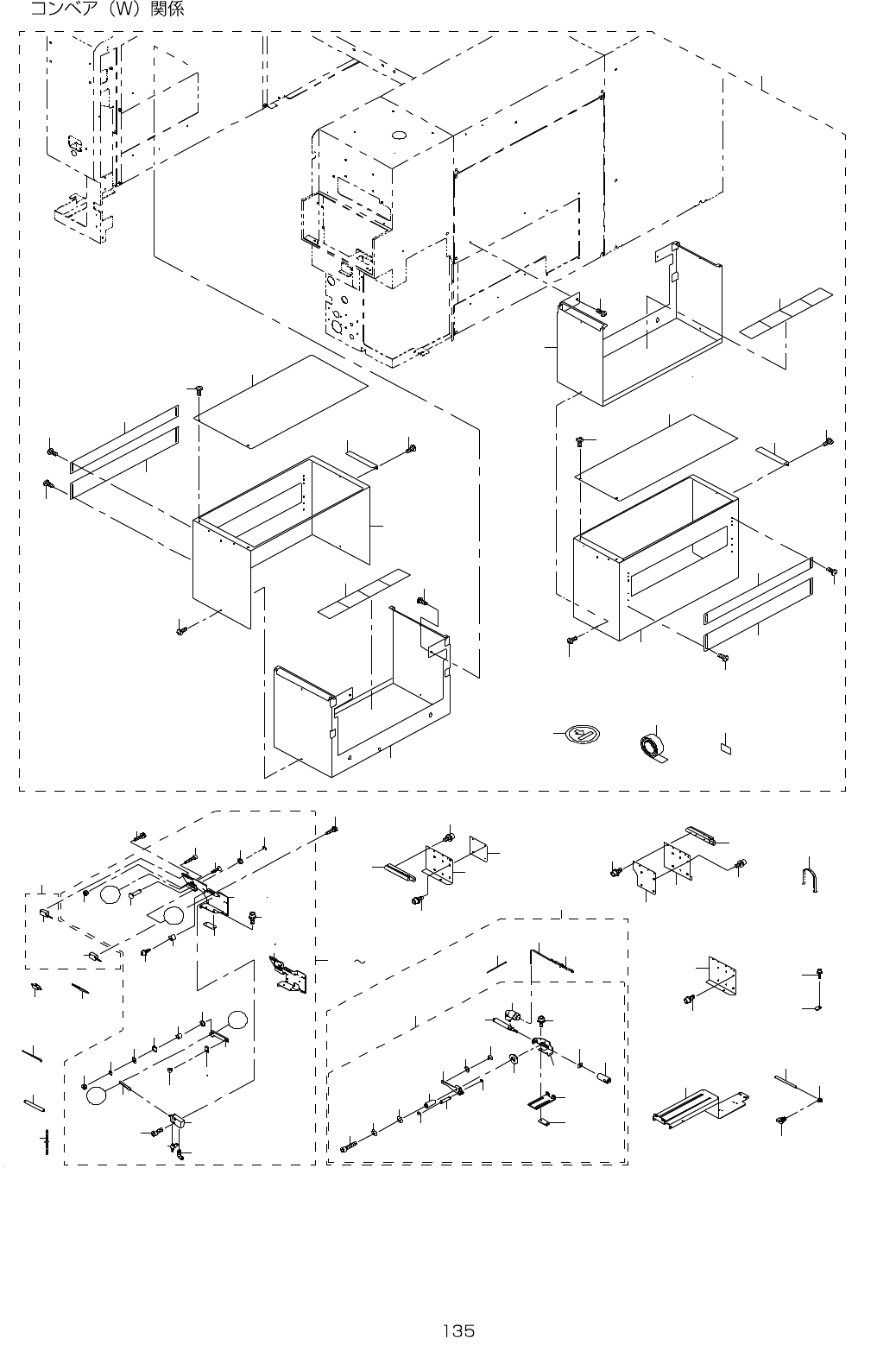 コンベア（W）関係

～

135