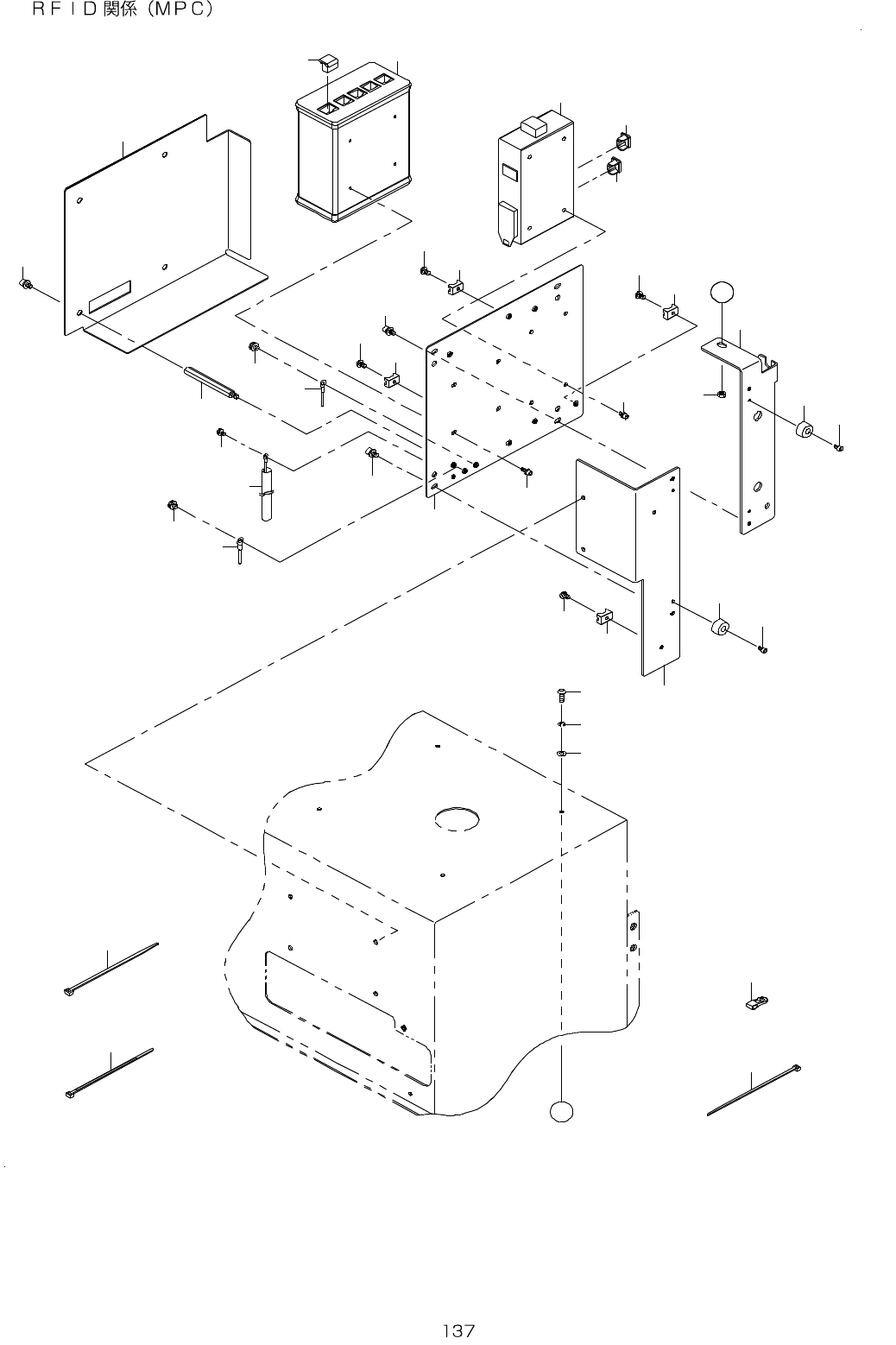 ＲＦＩＤ関係（ＭＰＣ）

137