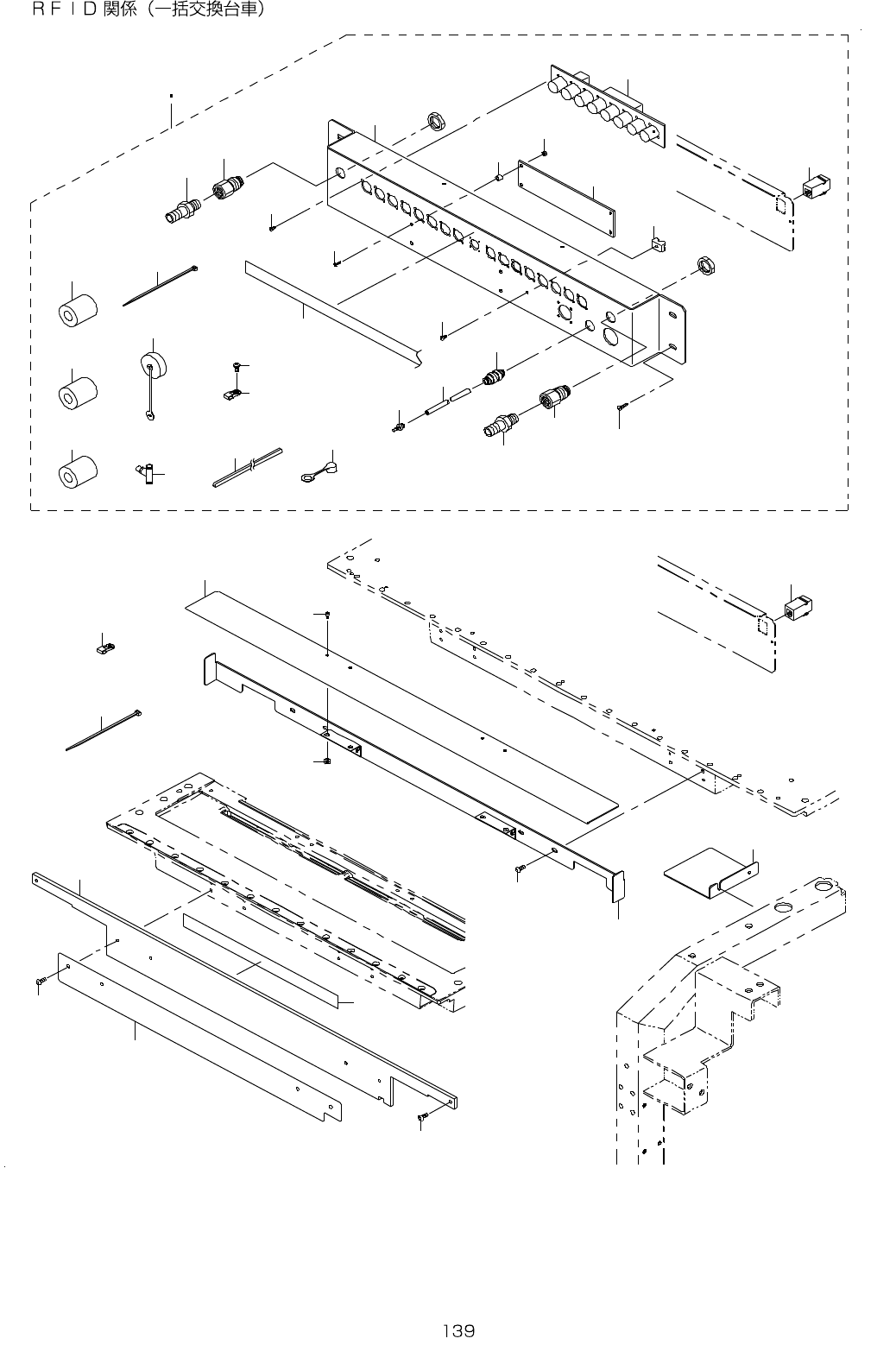 ＲＦＩＤ関係（一括交換台車）

139