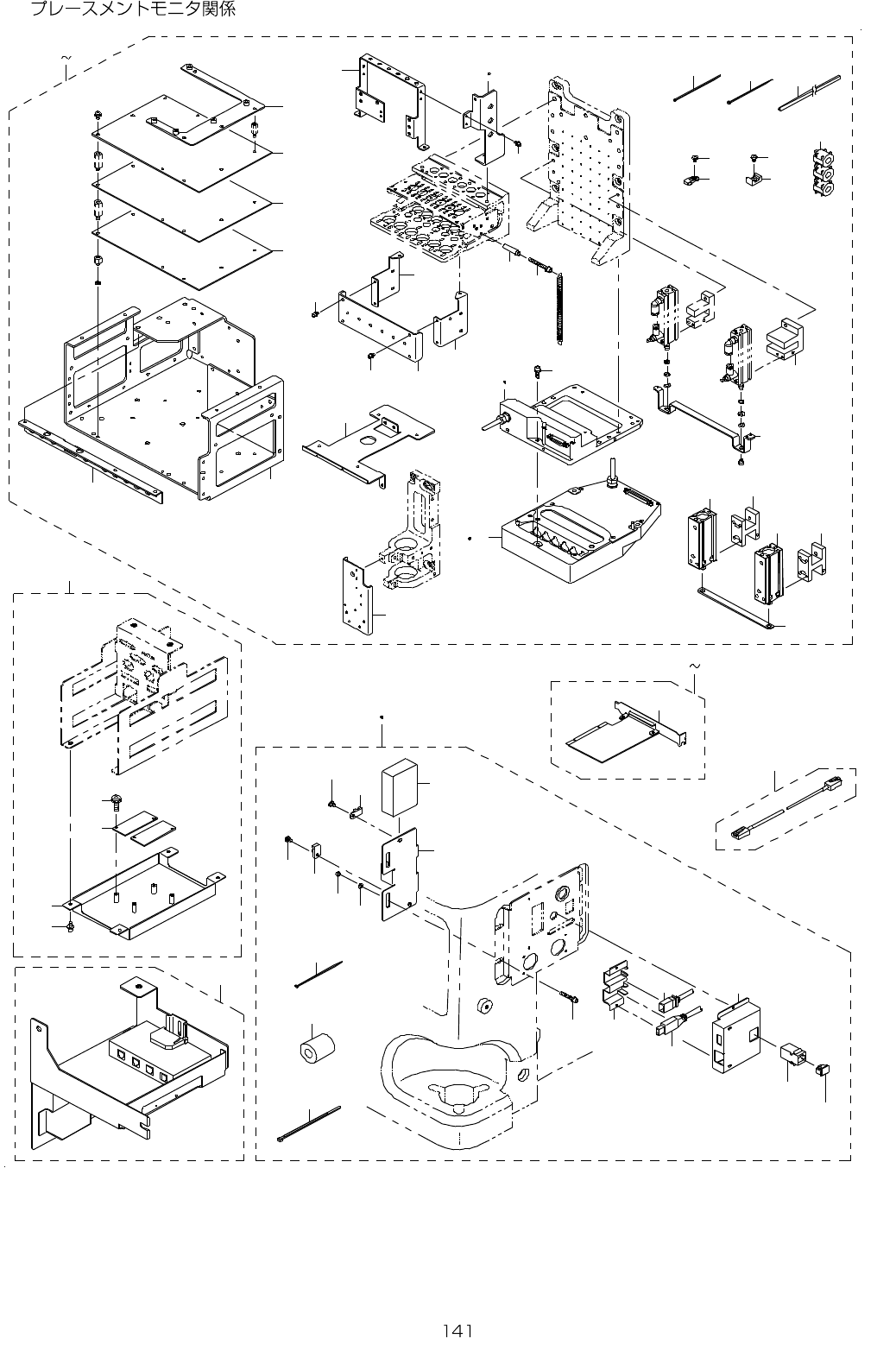 プレースメントモニタ関係

~

~

141