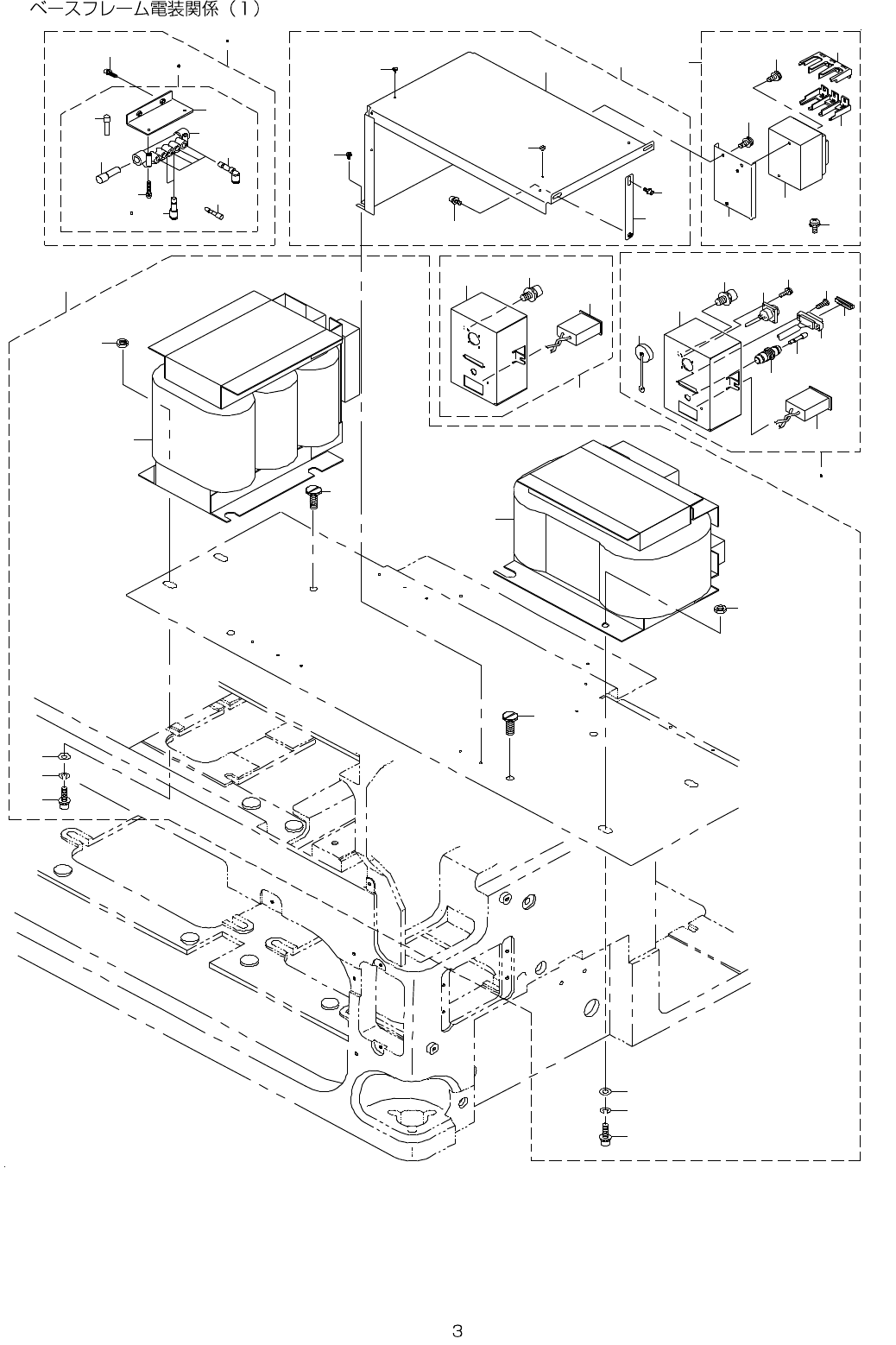 ベースフレーム電装関係（1）

3