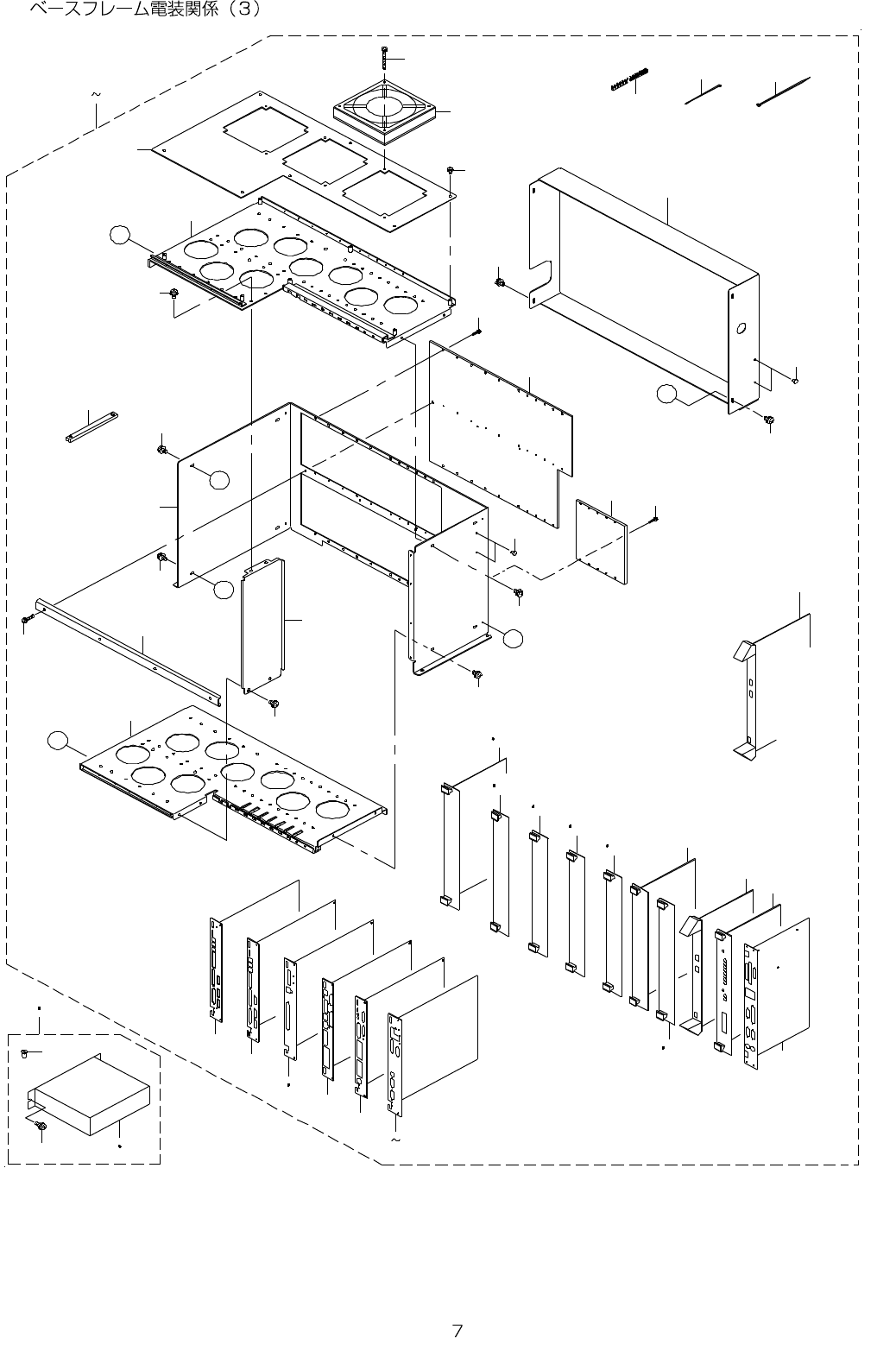 ベースフレーム電装関係（3）

~

~

7