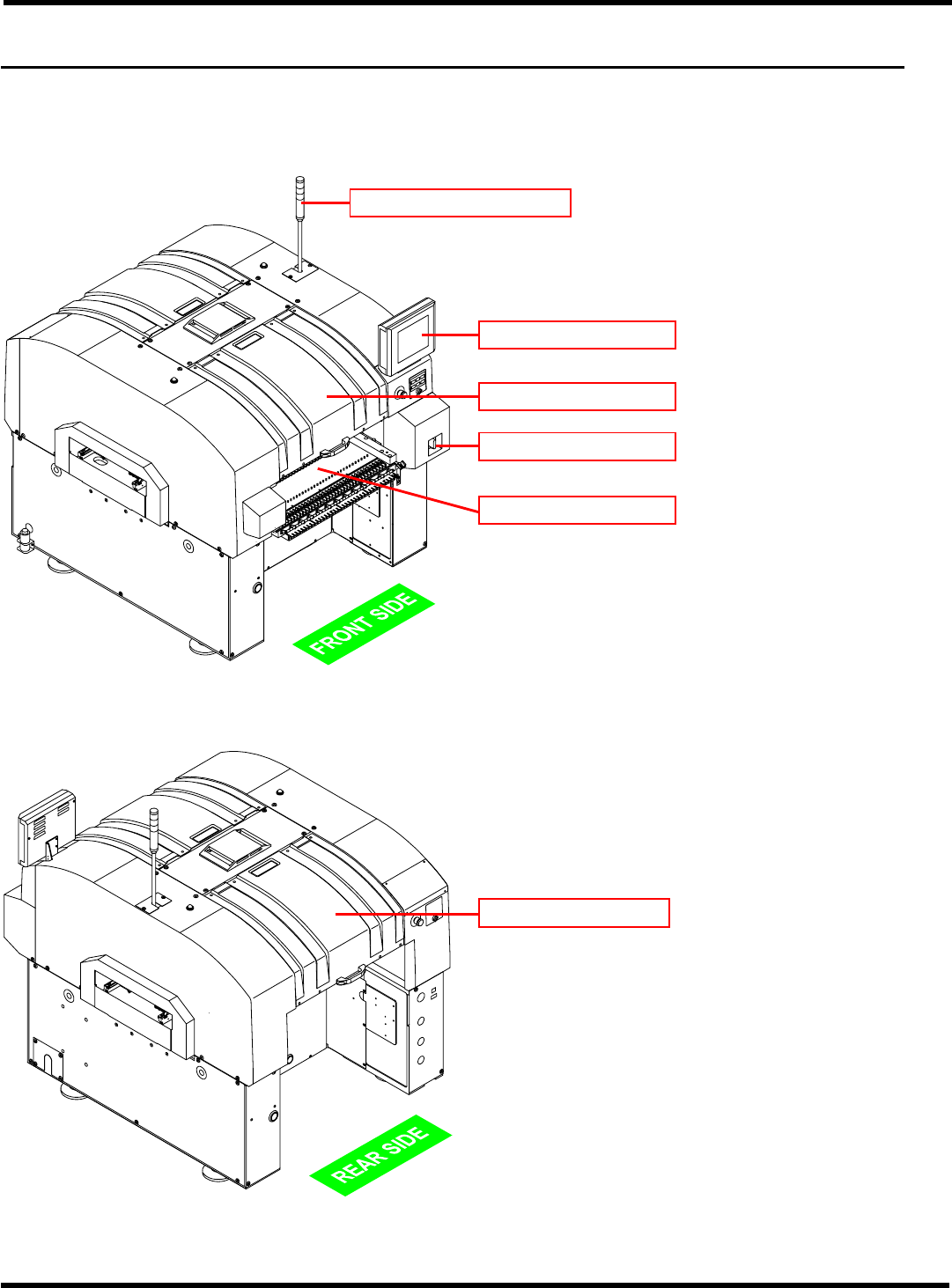 FRONT SIDE

REAR SIDE