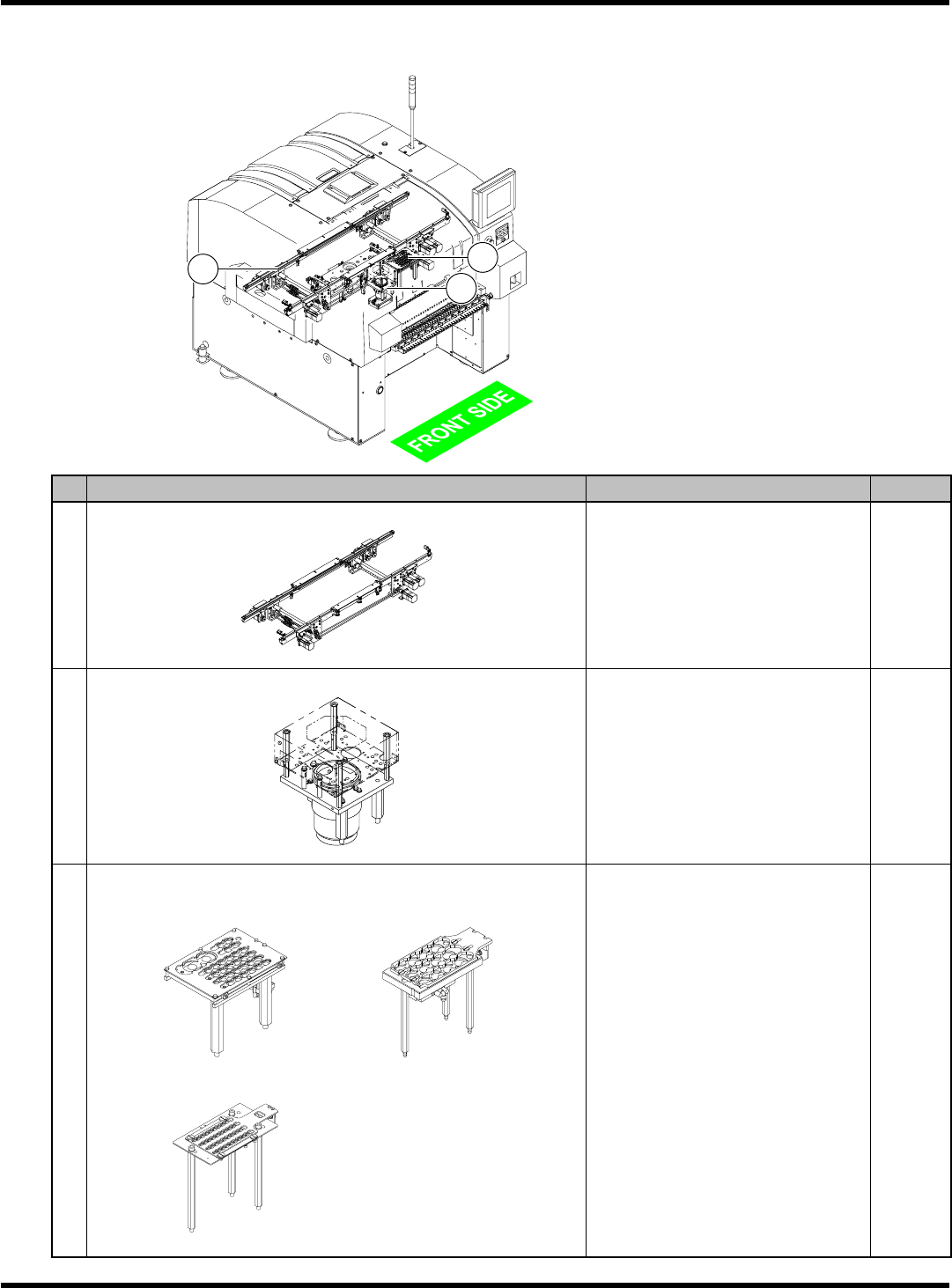 FRONT SIDE