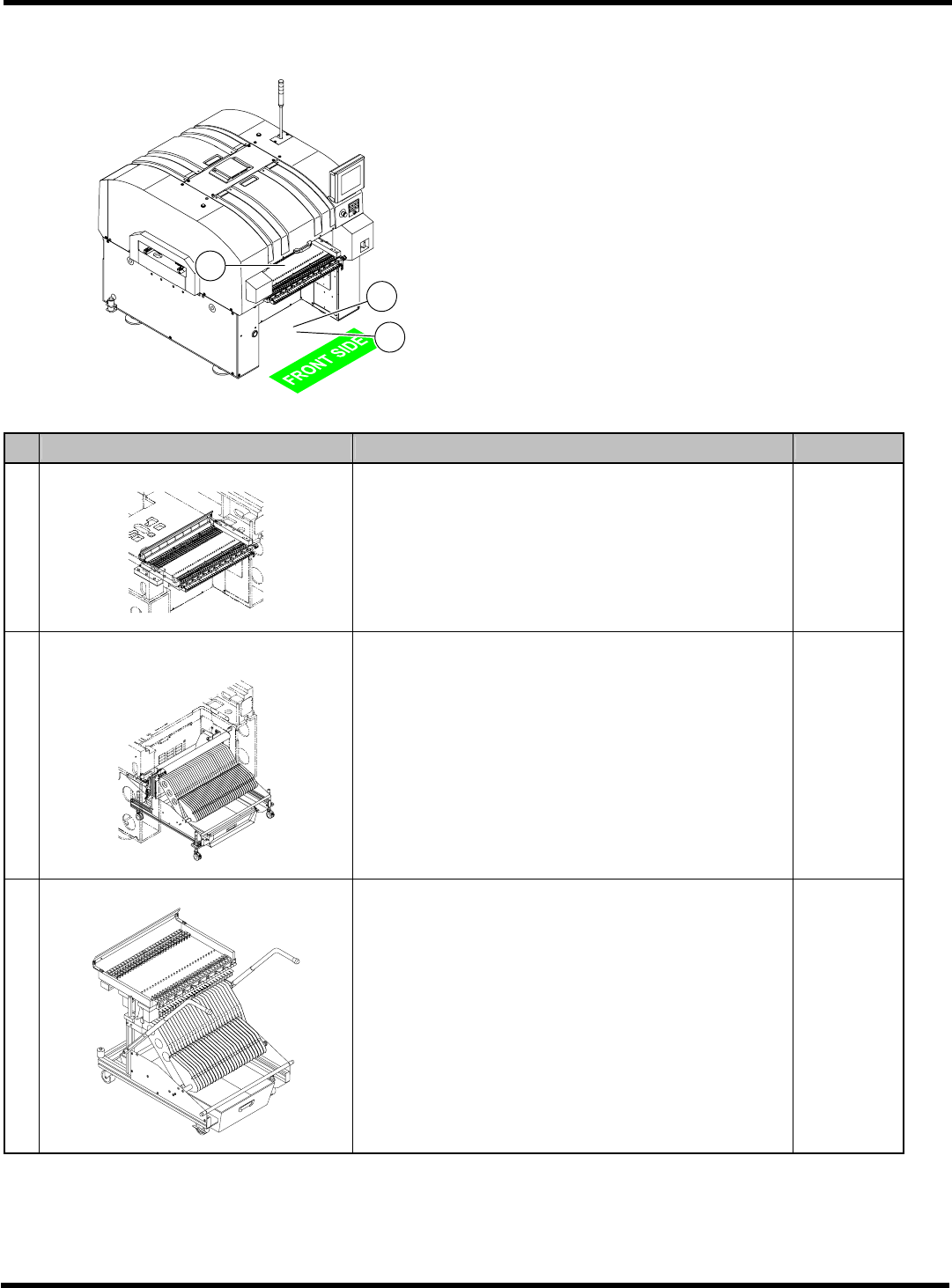 FRONT SIDE