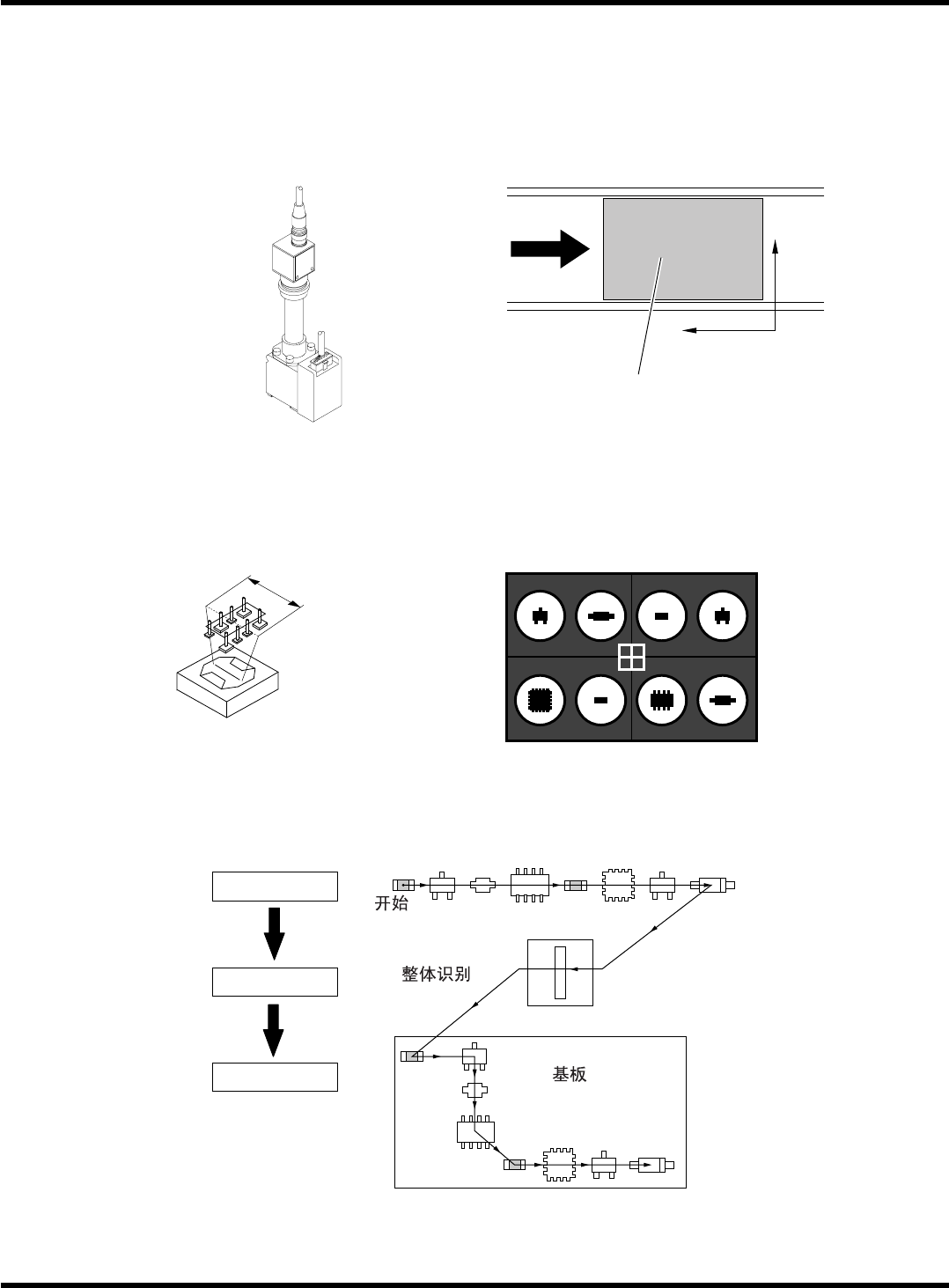 开始

整体识别

基板