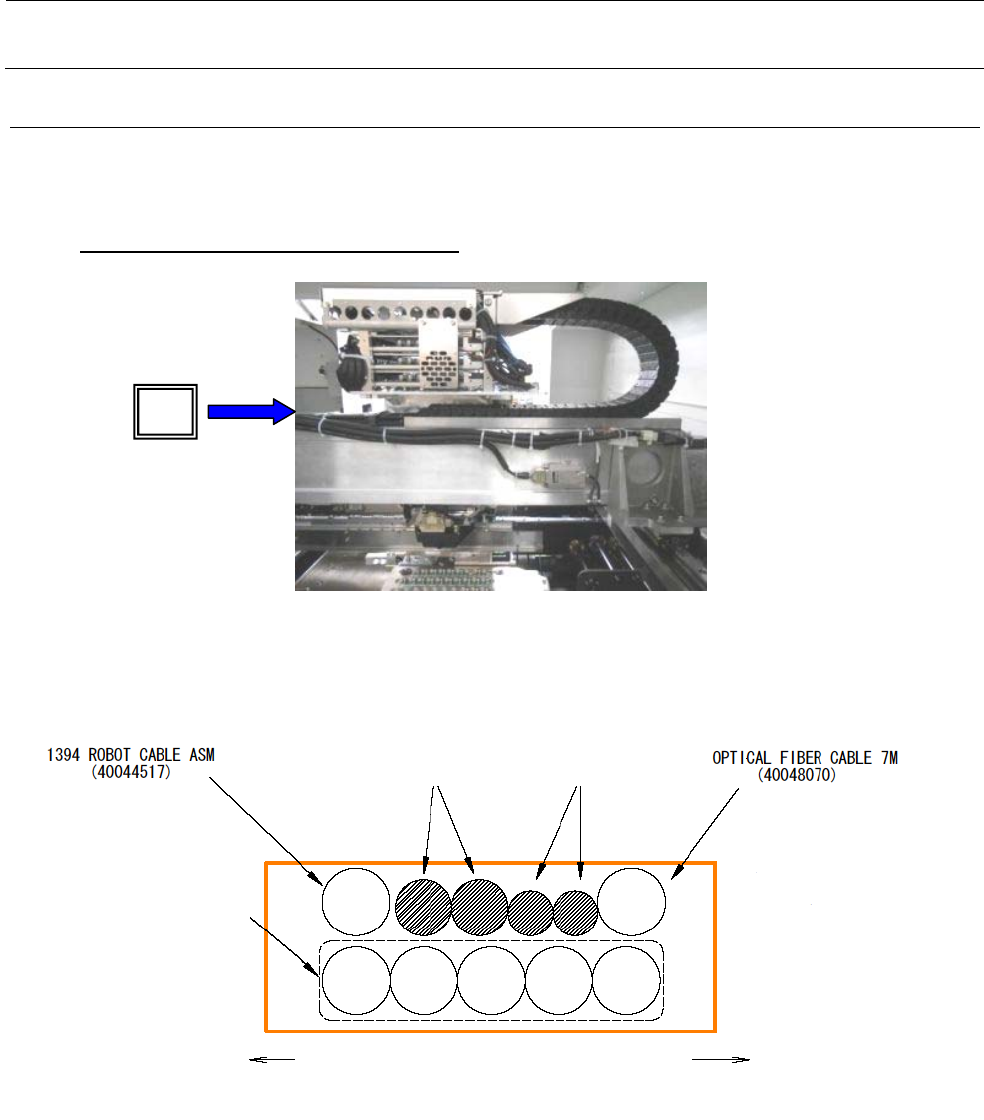 1394 ROBOT CABLE ASM
(40044517)

OPTICAL FIBER CABLE 7M
(40048070)