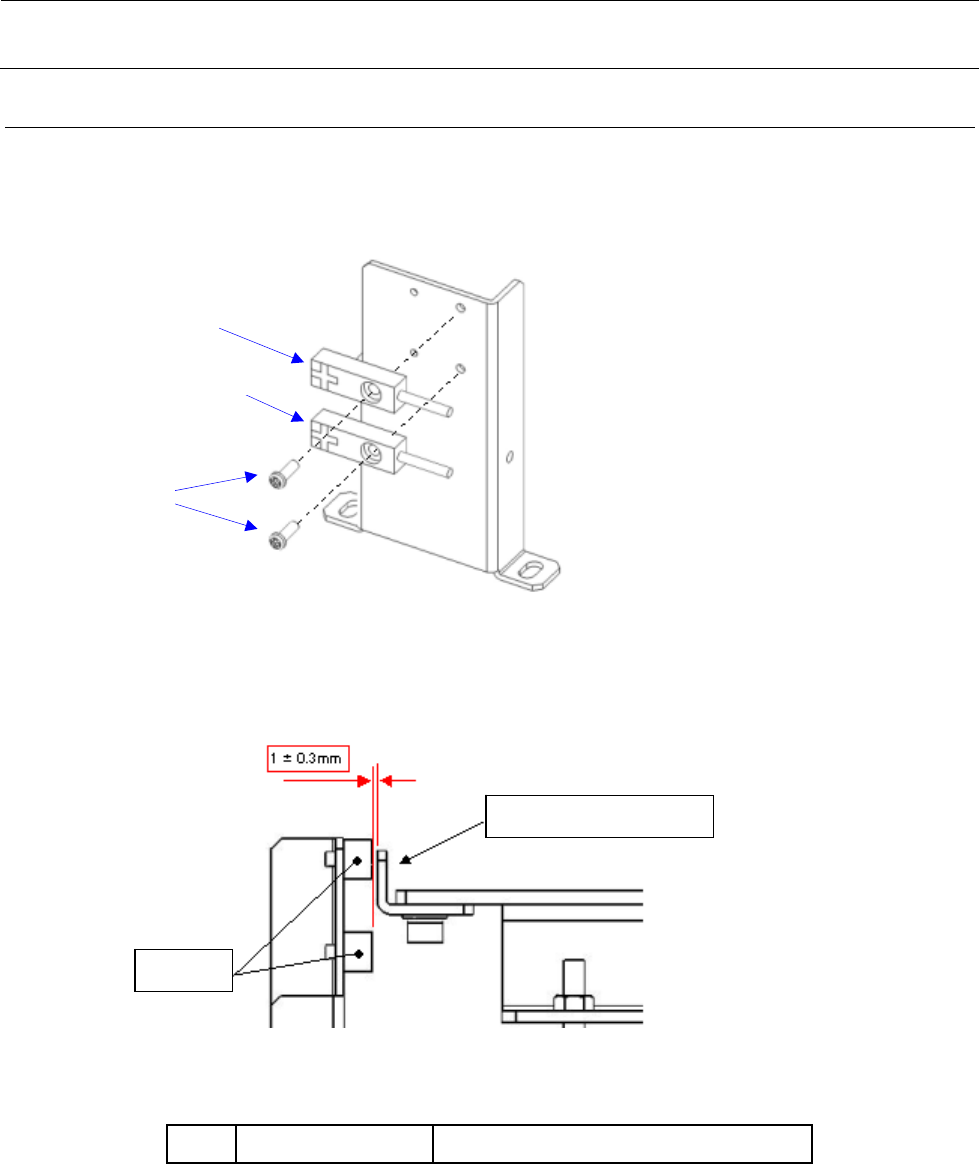 1 ± 0.3mm