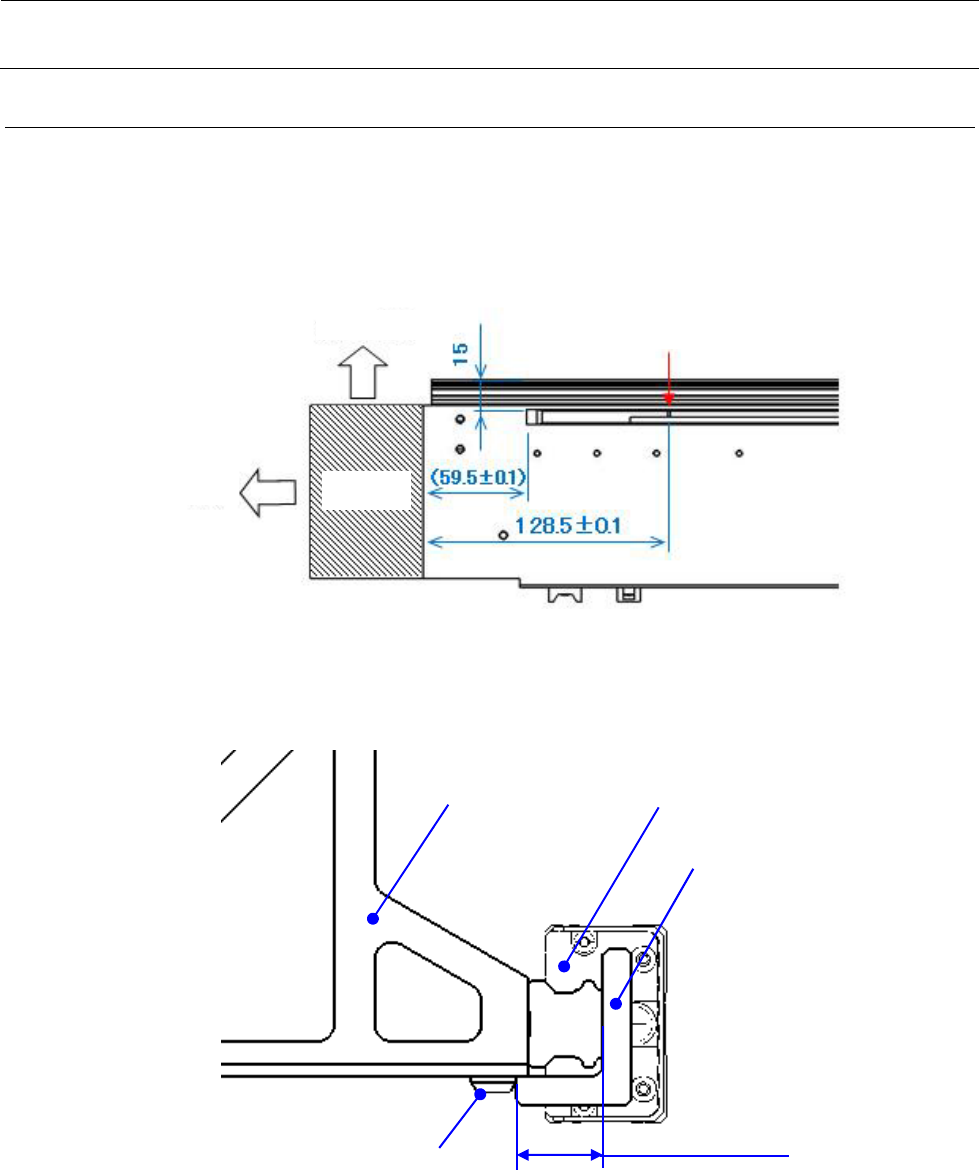 15

(59.5±0.1)

128.5±0.1