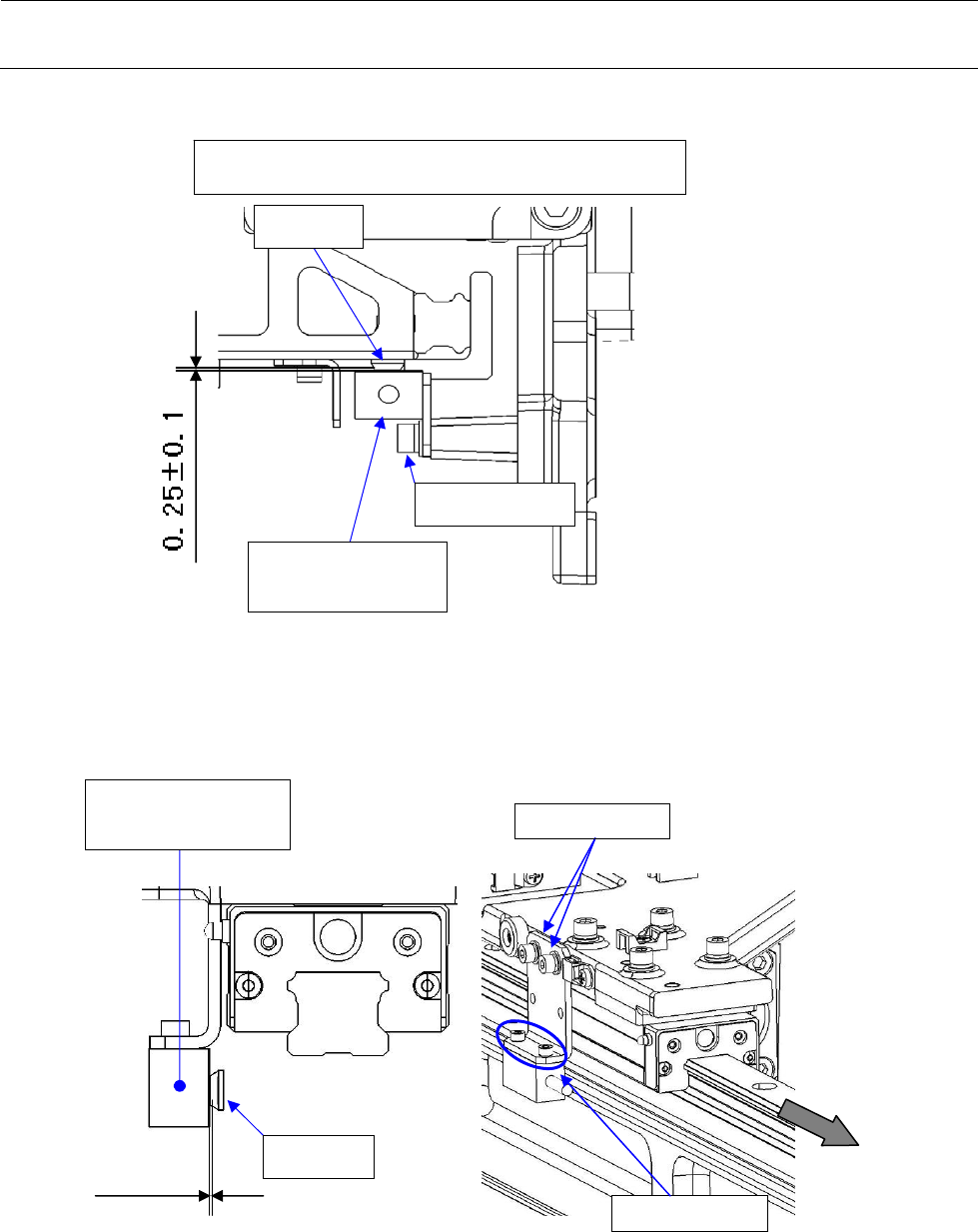 0. 25±0. 1