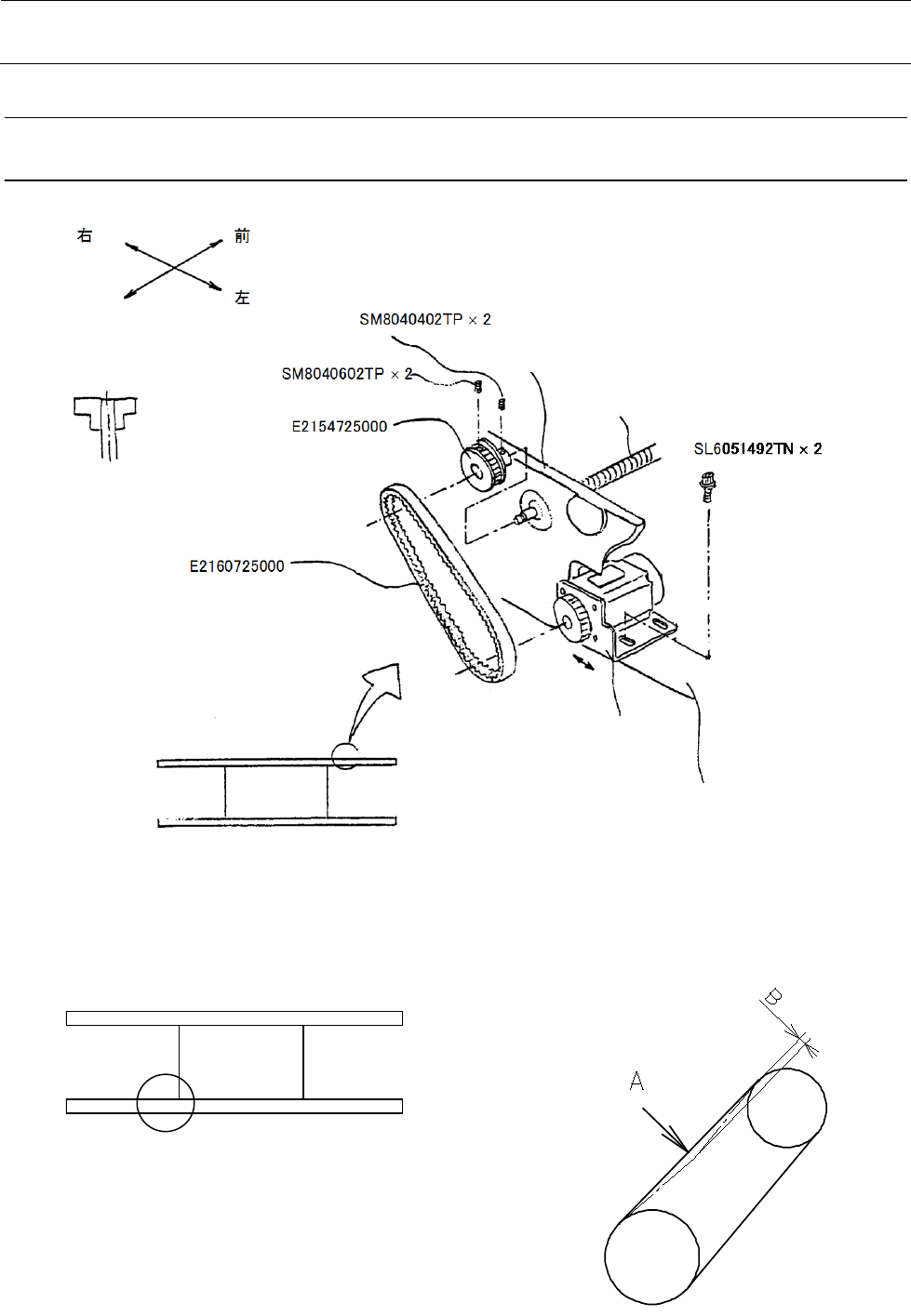 右
前
左

SM8040402TP × 2
SM8040602TP × 2
E2154725000
SL6051492TN × 2
E2160725000

B
A