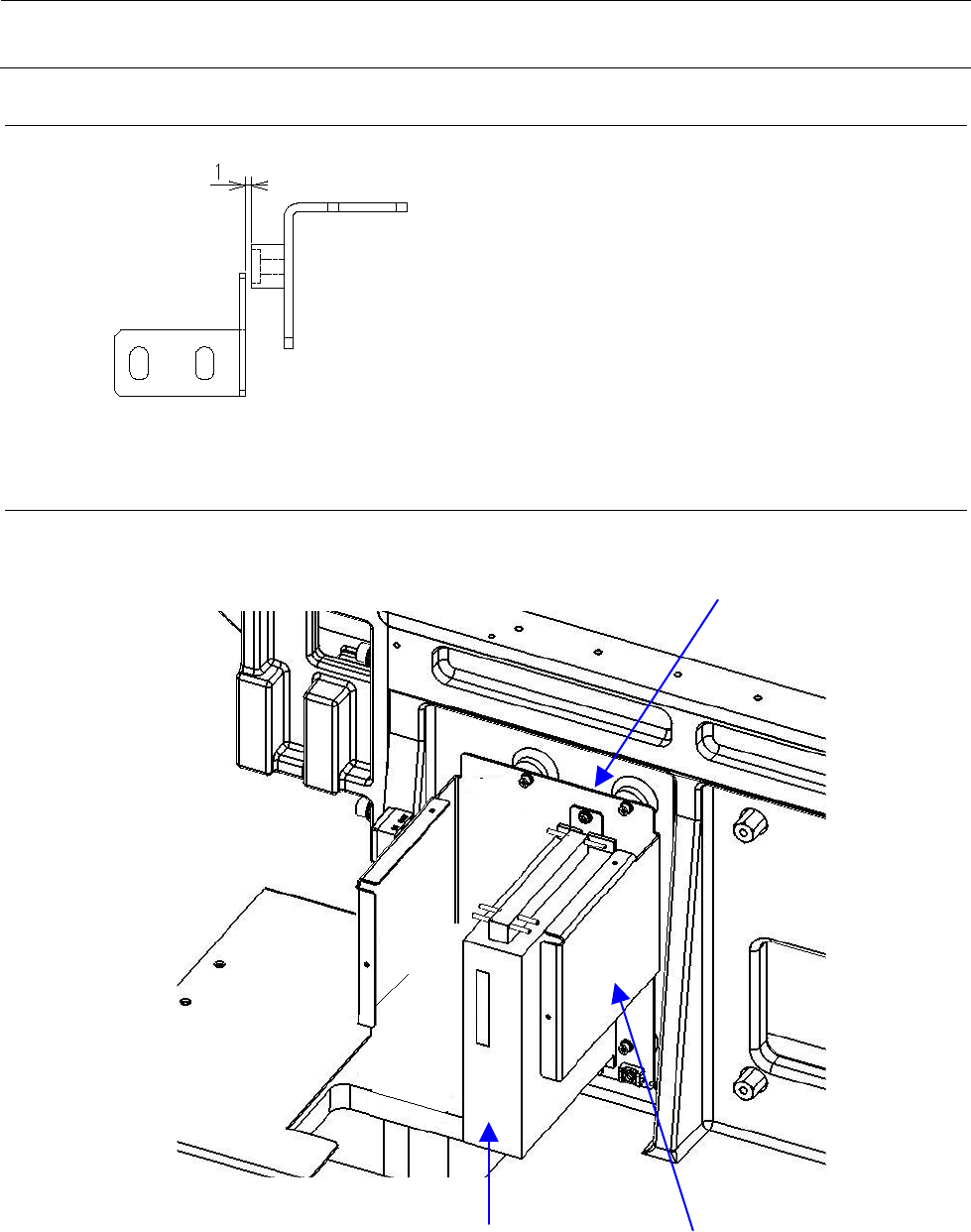 1