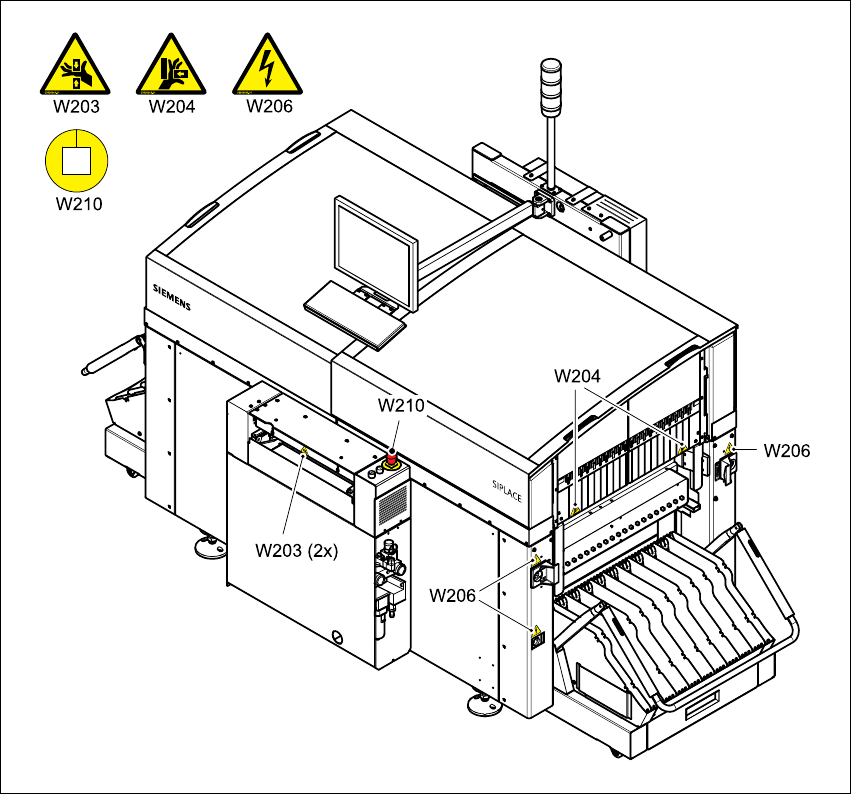 W203
W204
W206
W210
SIEMENS
W204
W210
W206
SIPLACE
W203 (2x)
W206