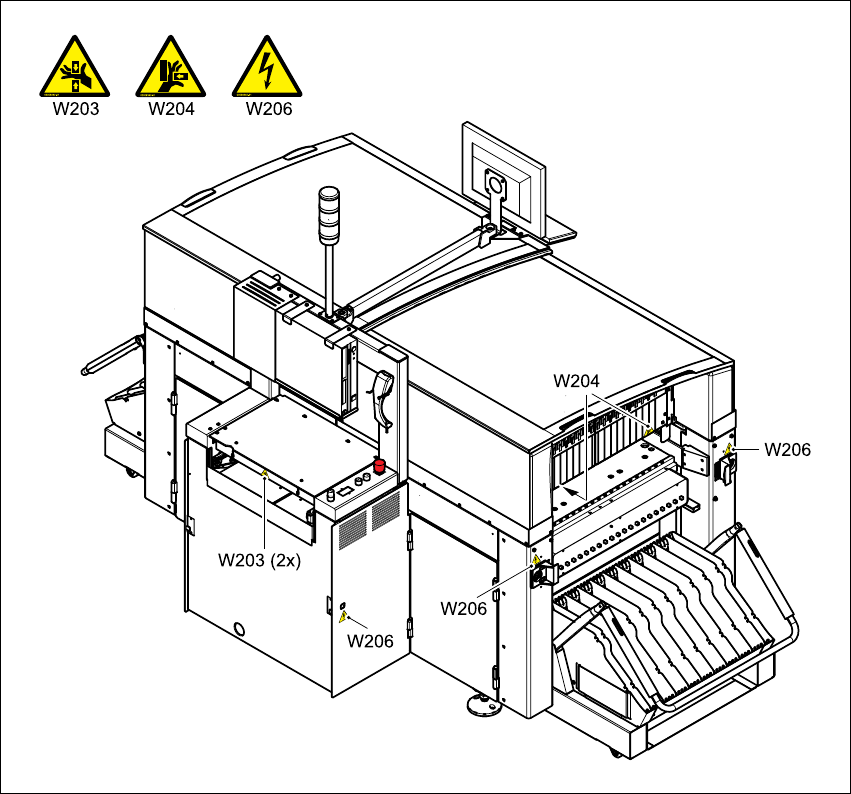 W203
W204
W206
W204
W206
W203 (2x)
W206
W206