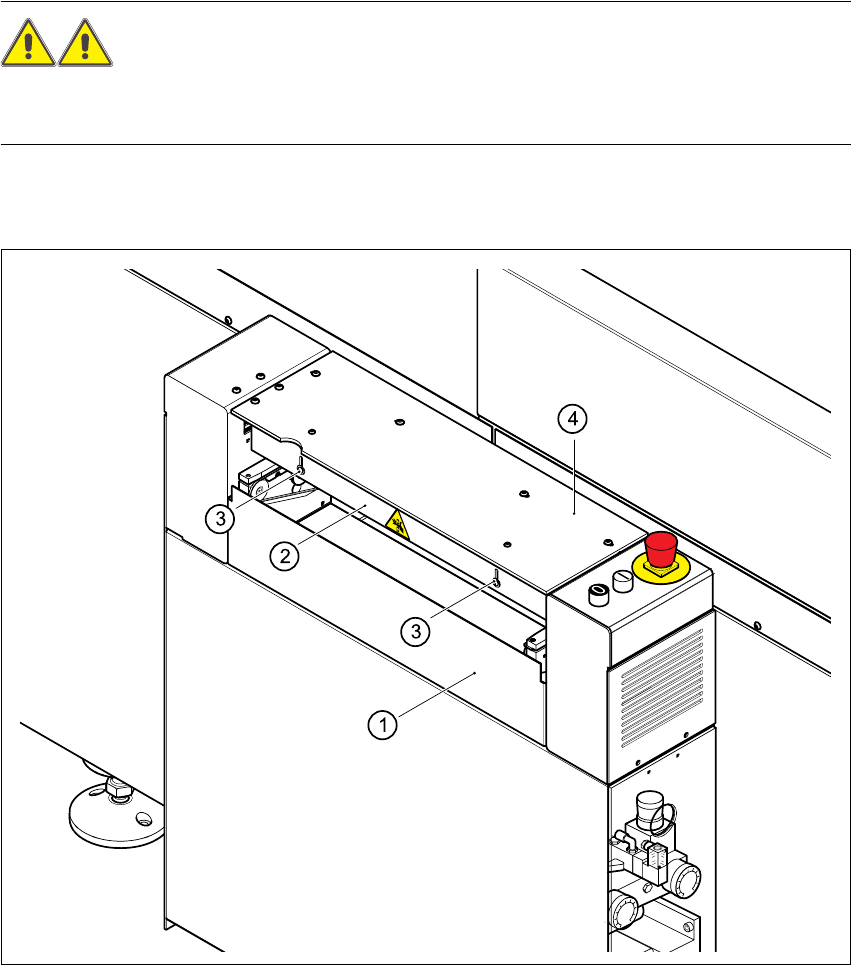 4

3

2

3

1