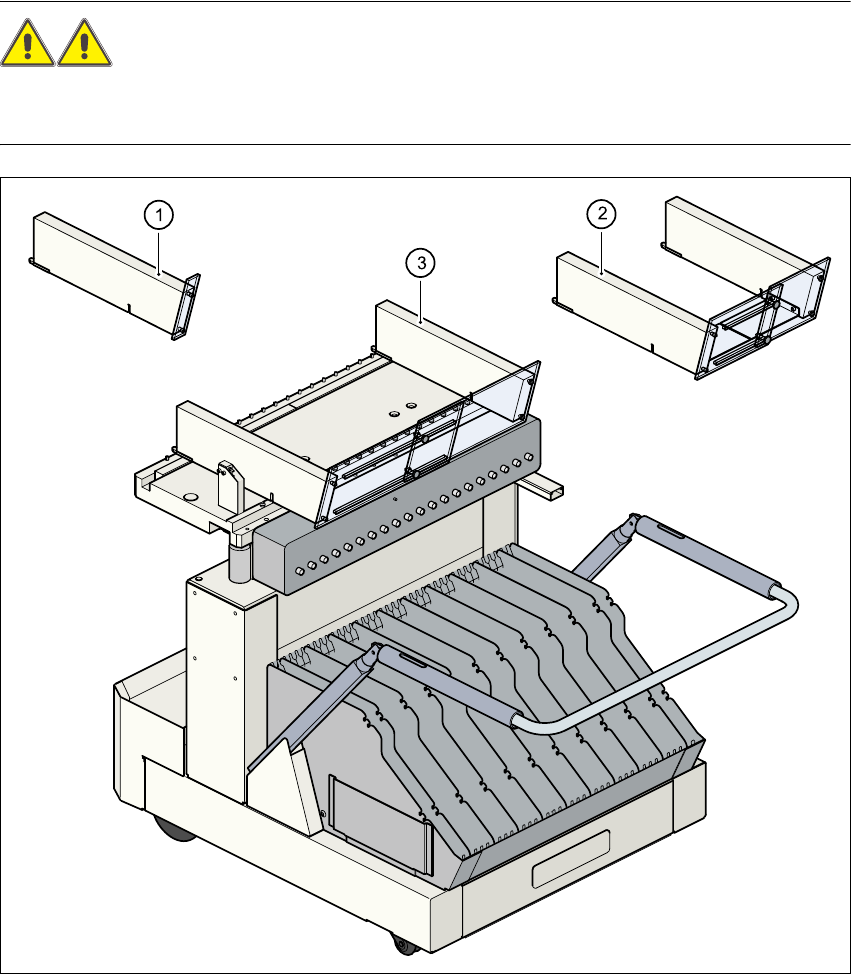 1

2

3