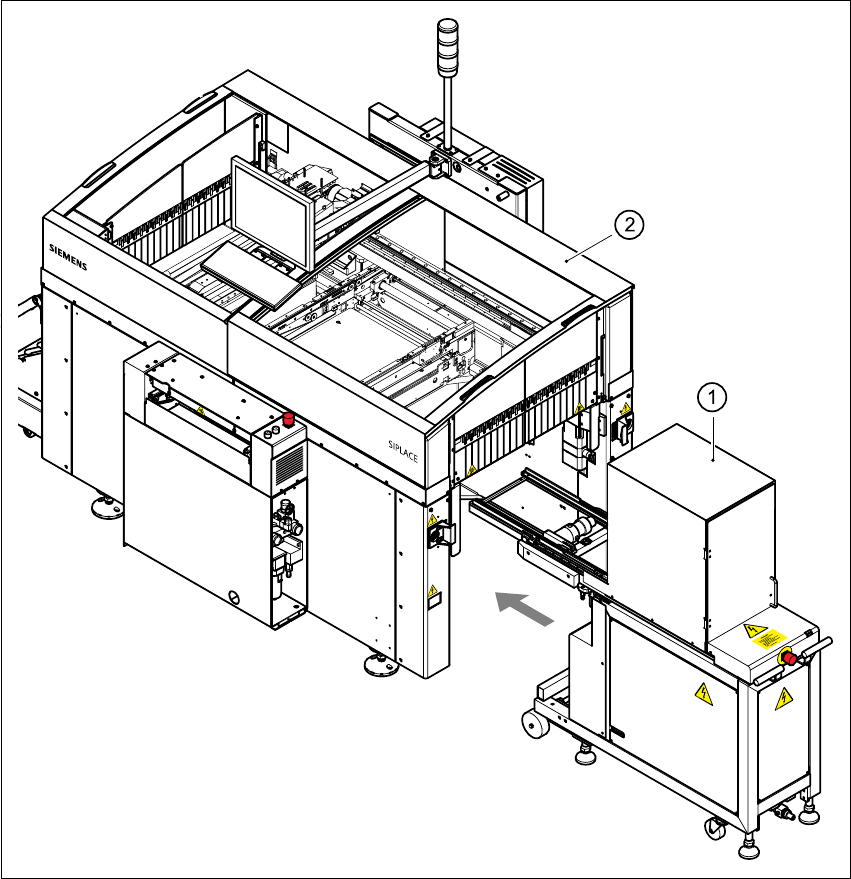 SIEMENS
SIPLACE
2
1