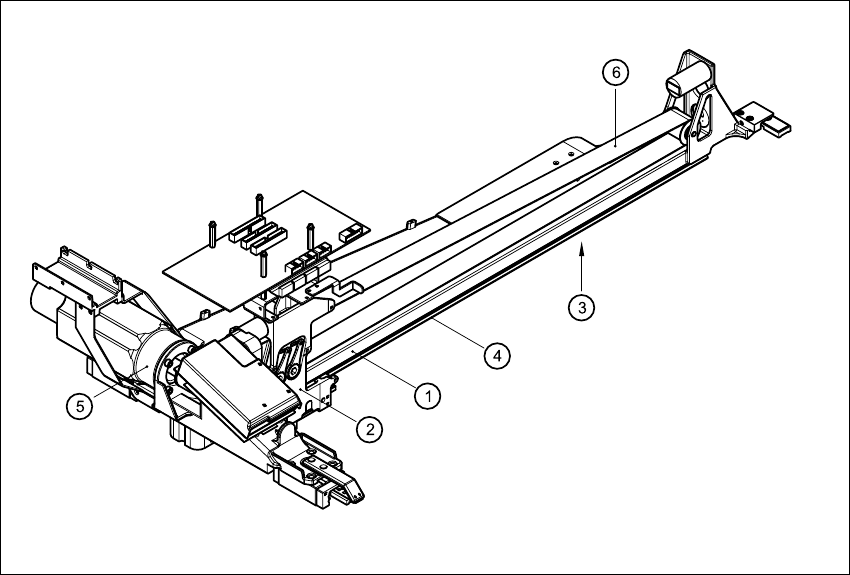 6
3
4
1
2
5