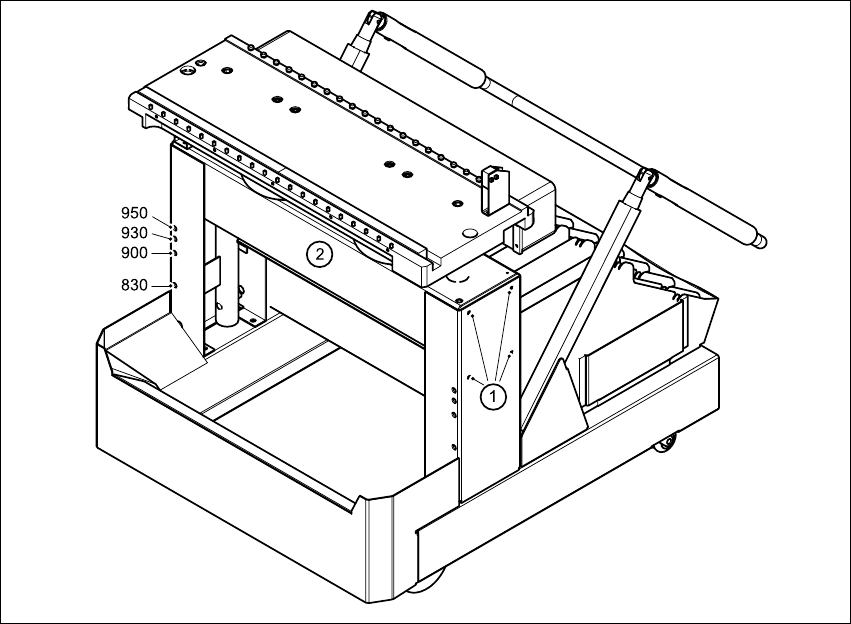 950
930
900
830
2
1