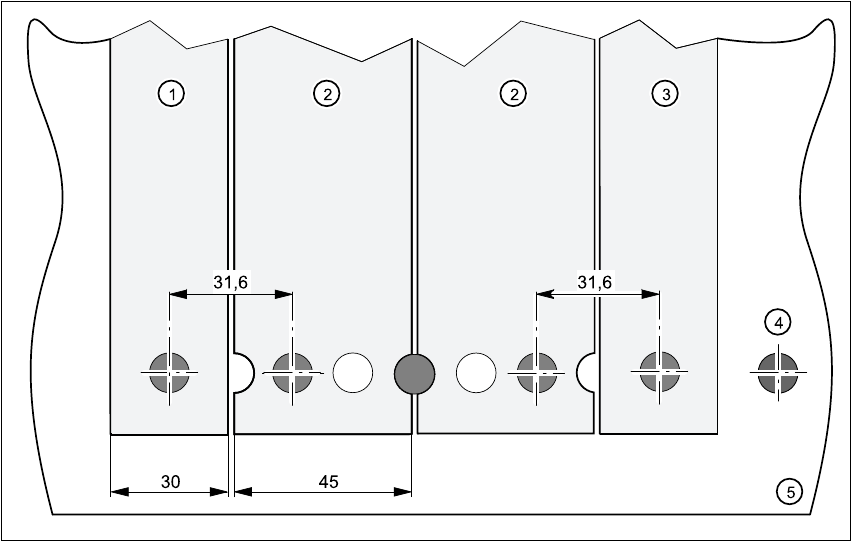 1
2
2
3
31,6
31,6
4
30
45
5