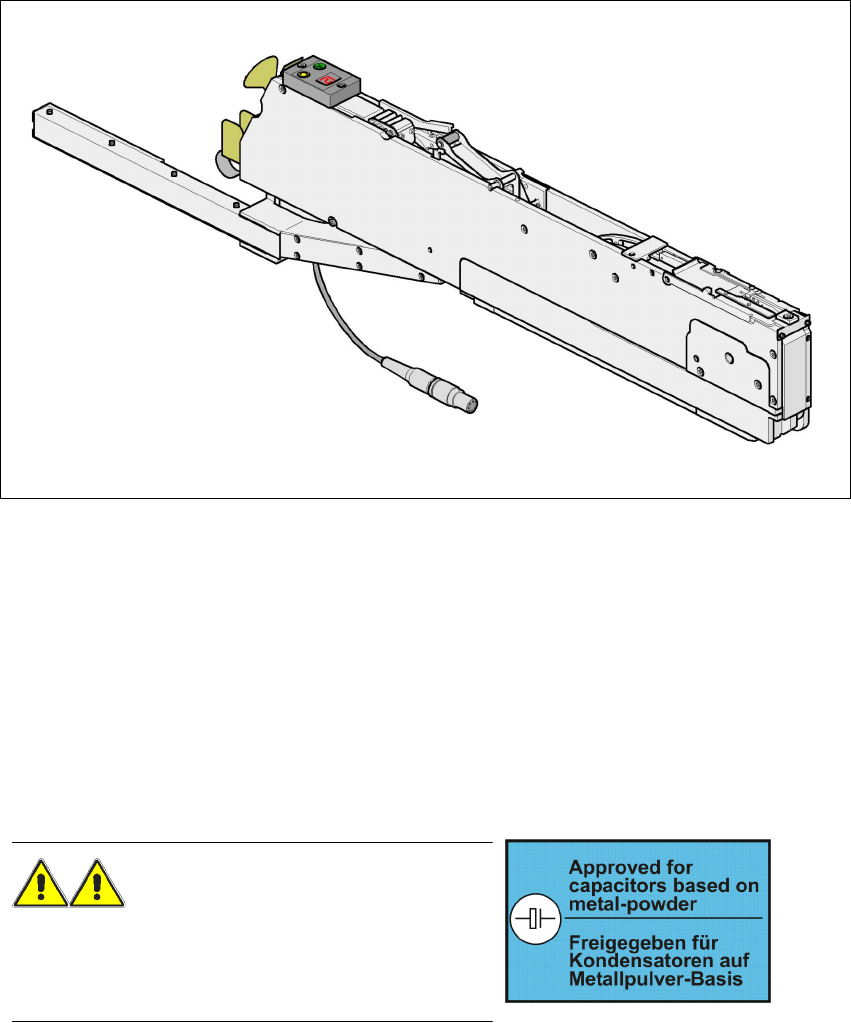 Approved for capacitors based on metal-powder

Freigegeben für Kondensatoren auf Metallpulver-Basis