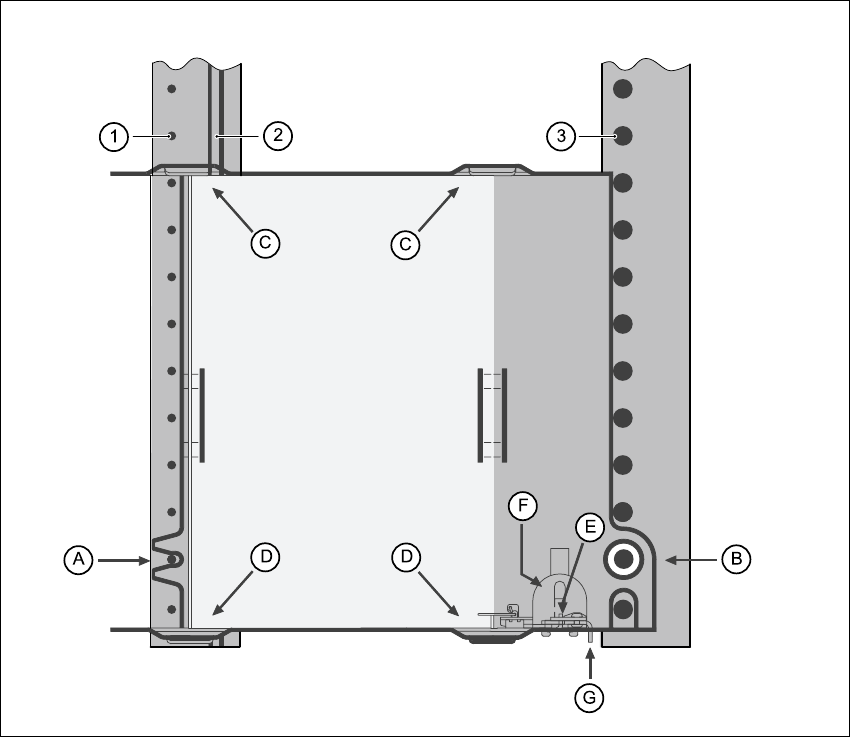 1
2
3
C
C
F
E
A
D
D
B
G