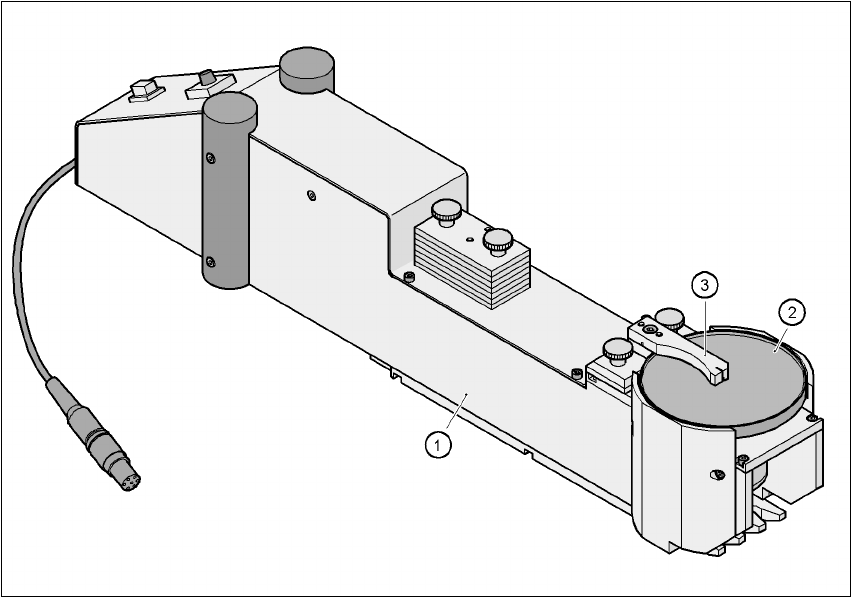 3
2
1