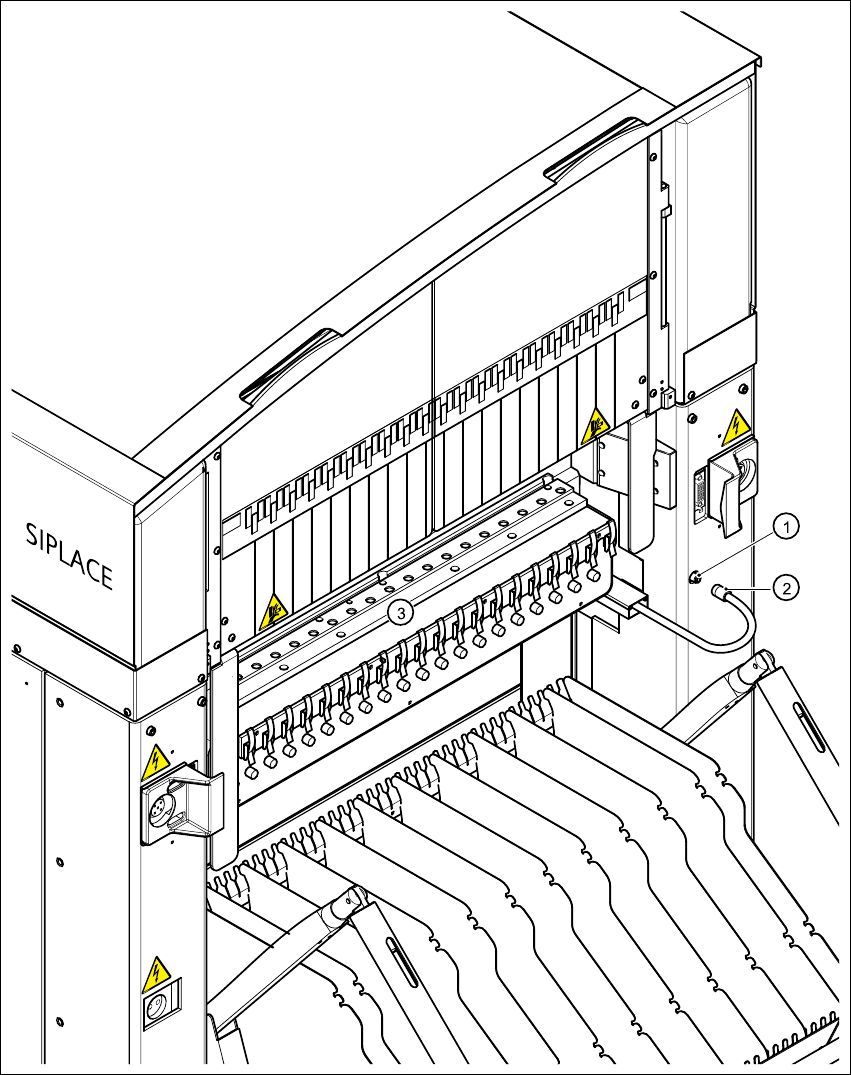 SIPLACE

1

2

3