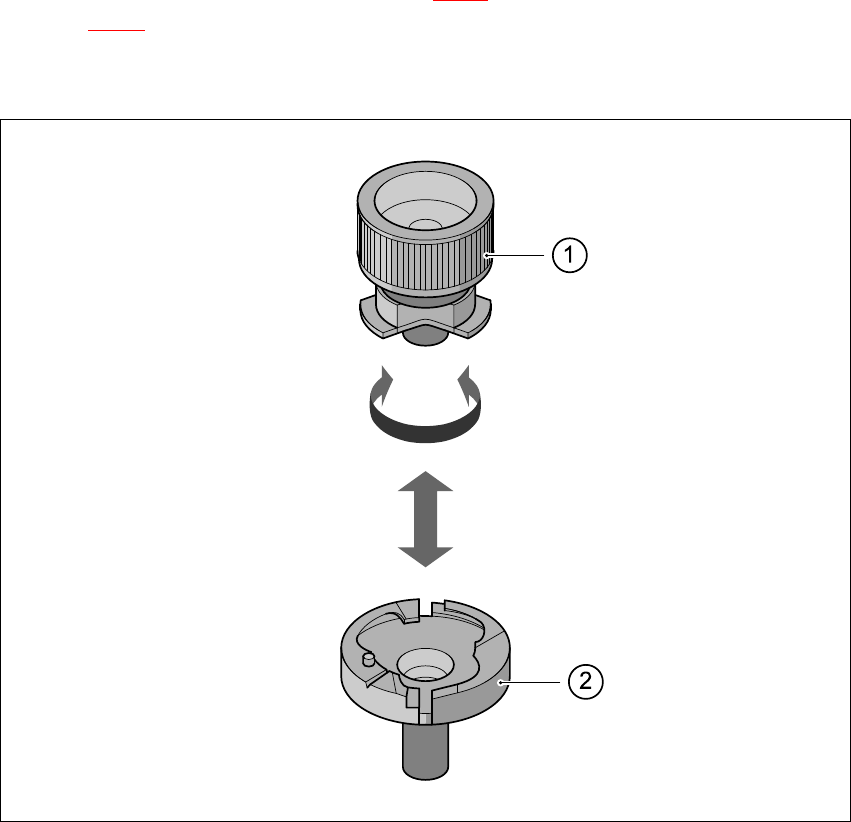 1

2