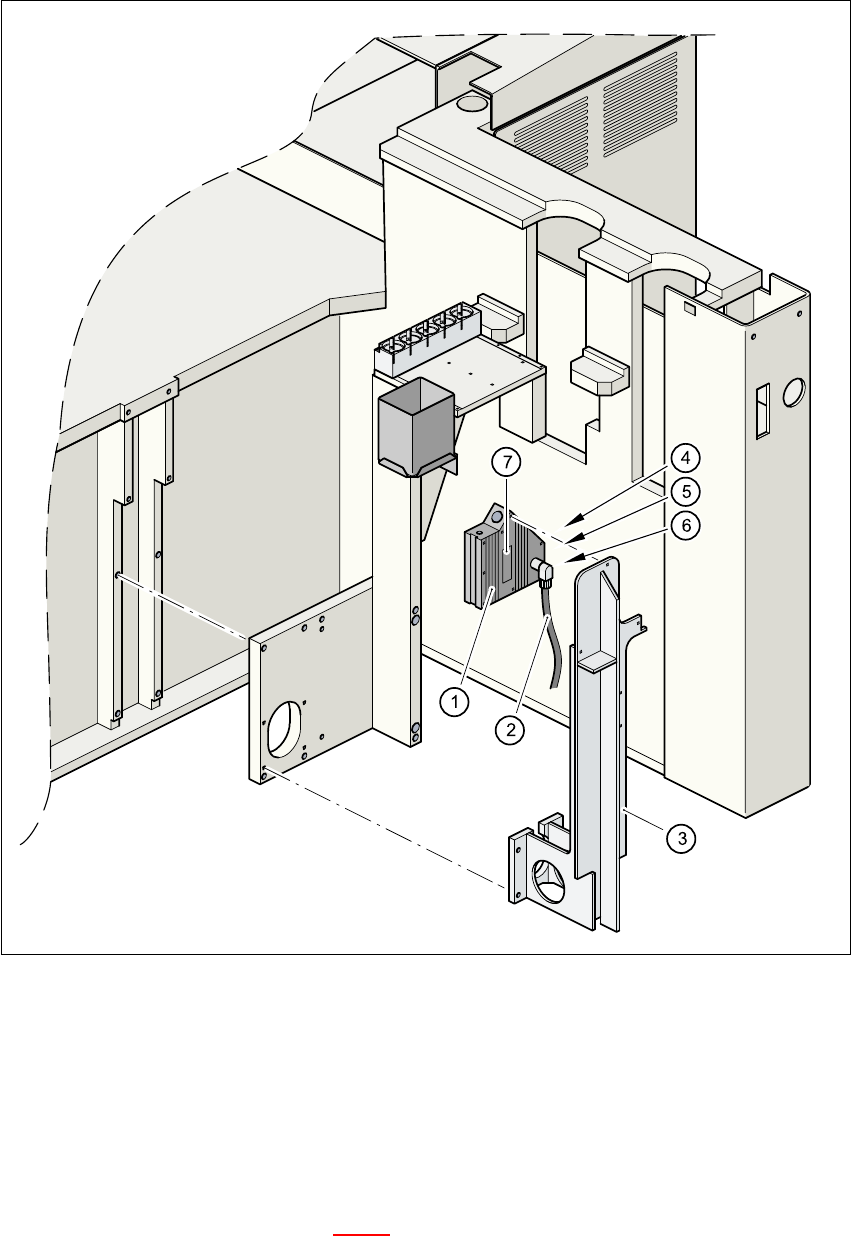 7
4
5
6
1
2
3