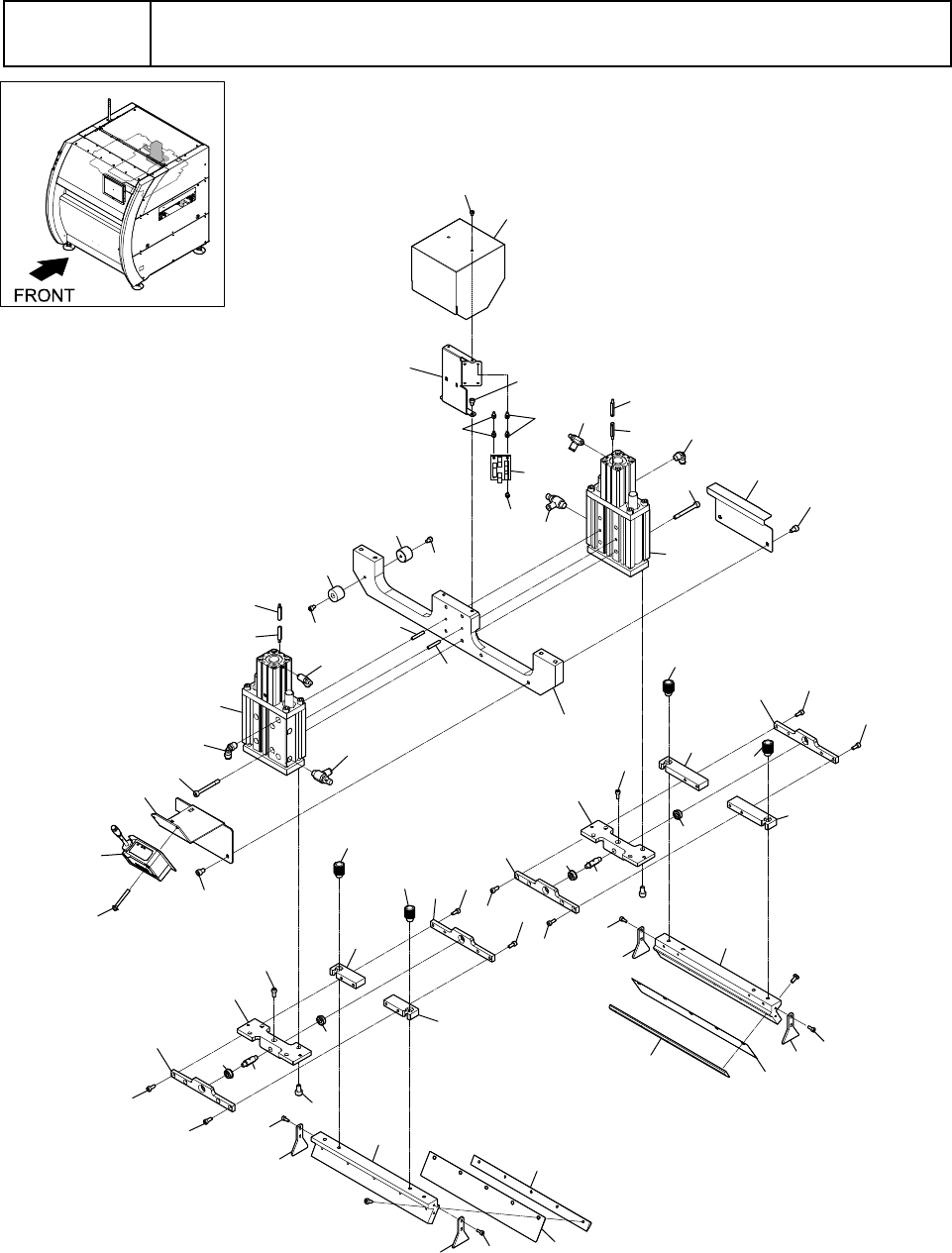 FRONT