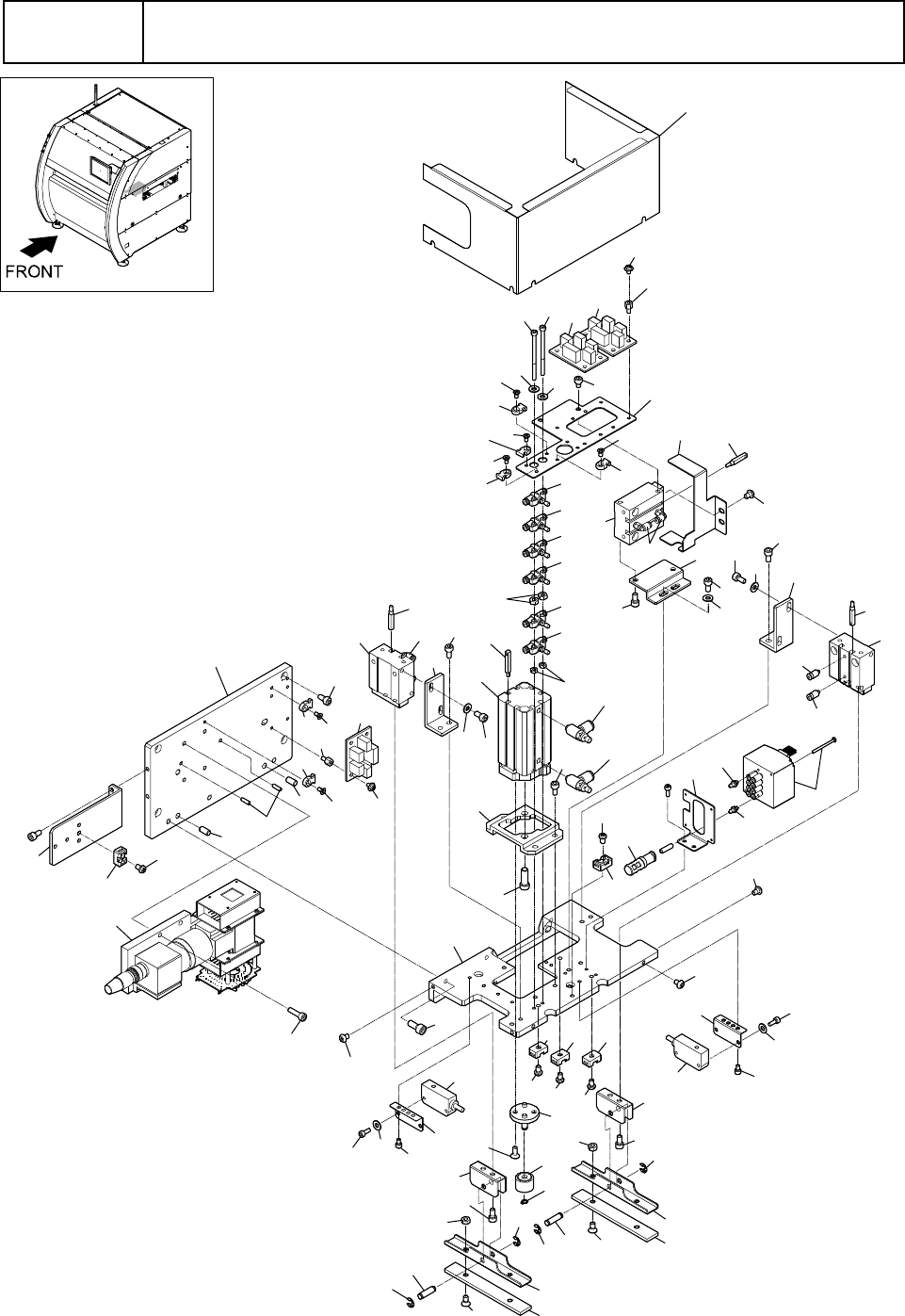 FRONT