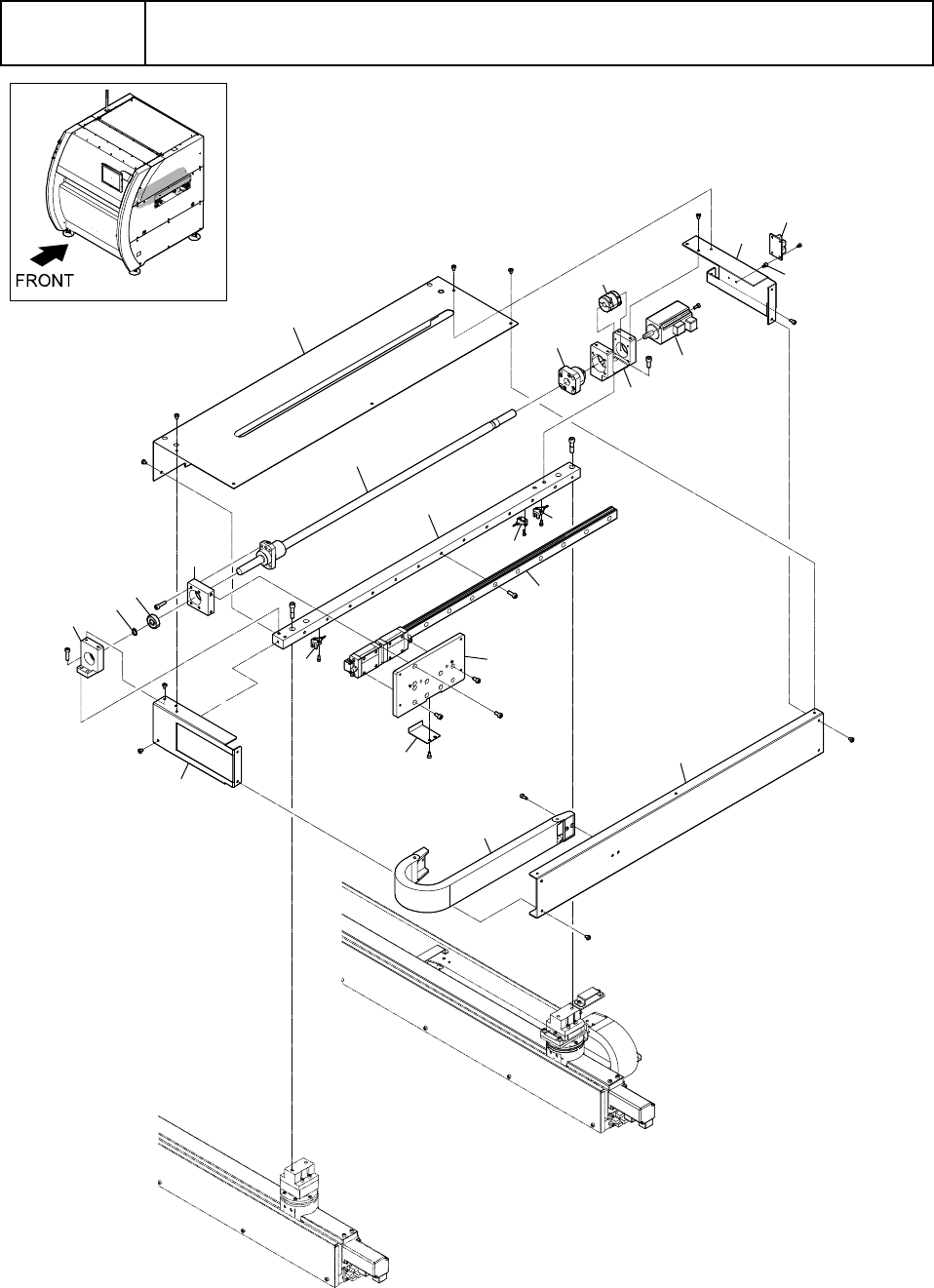 FRONT