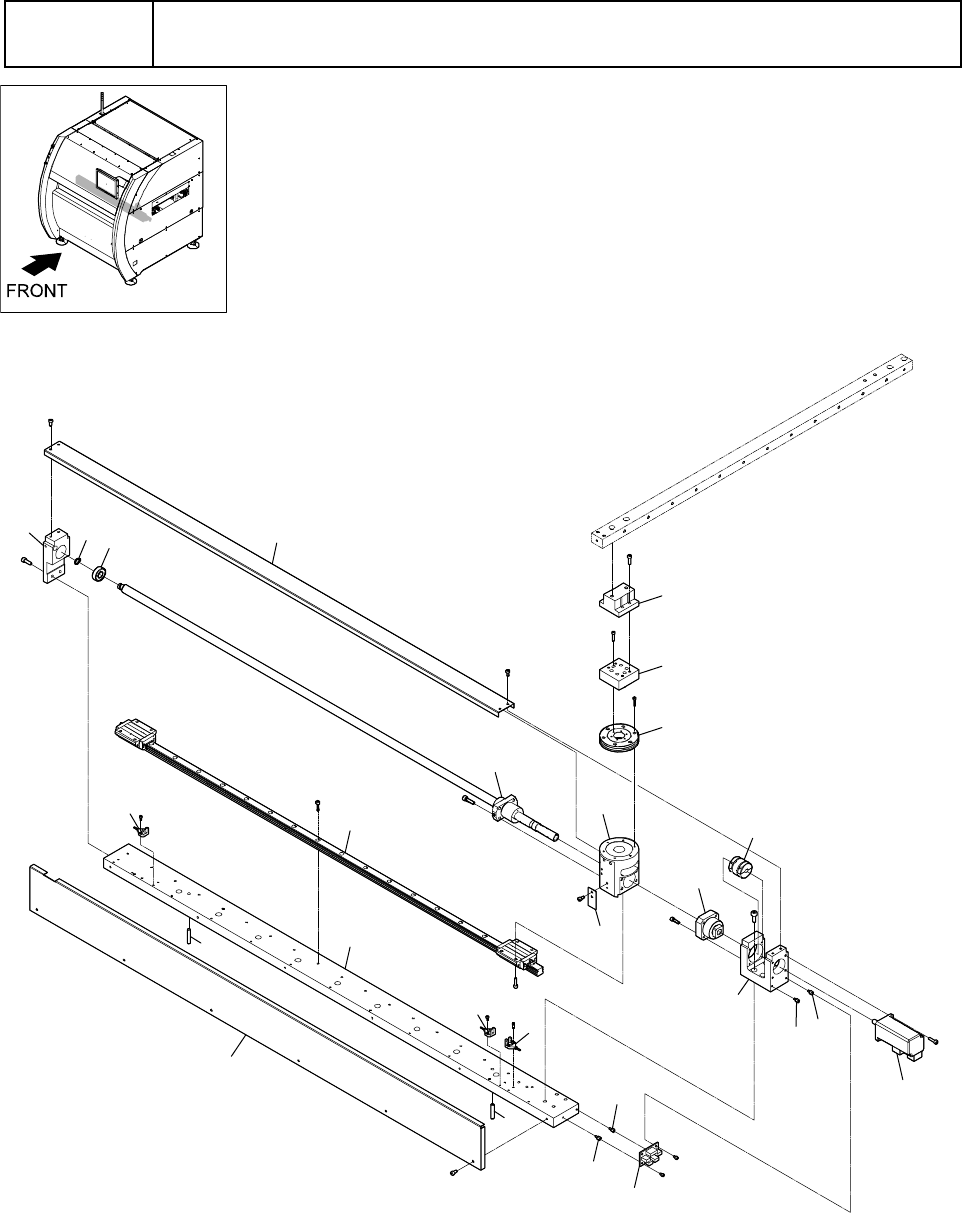 FRONT