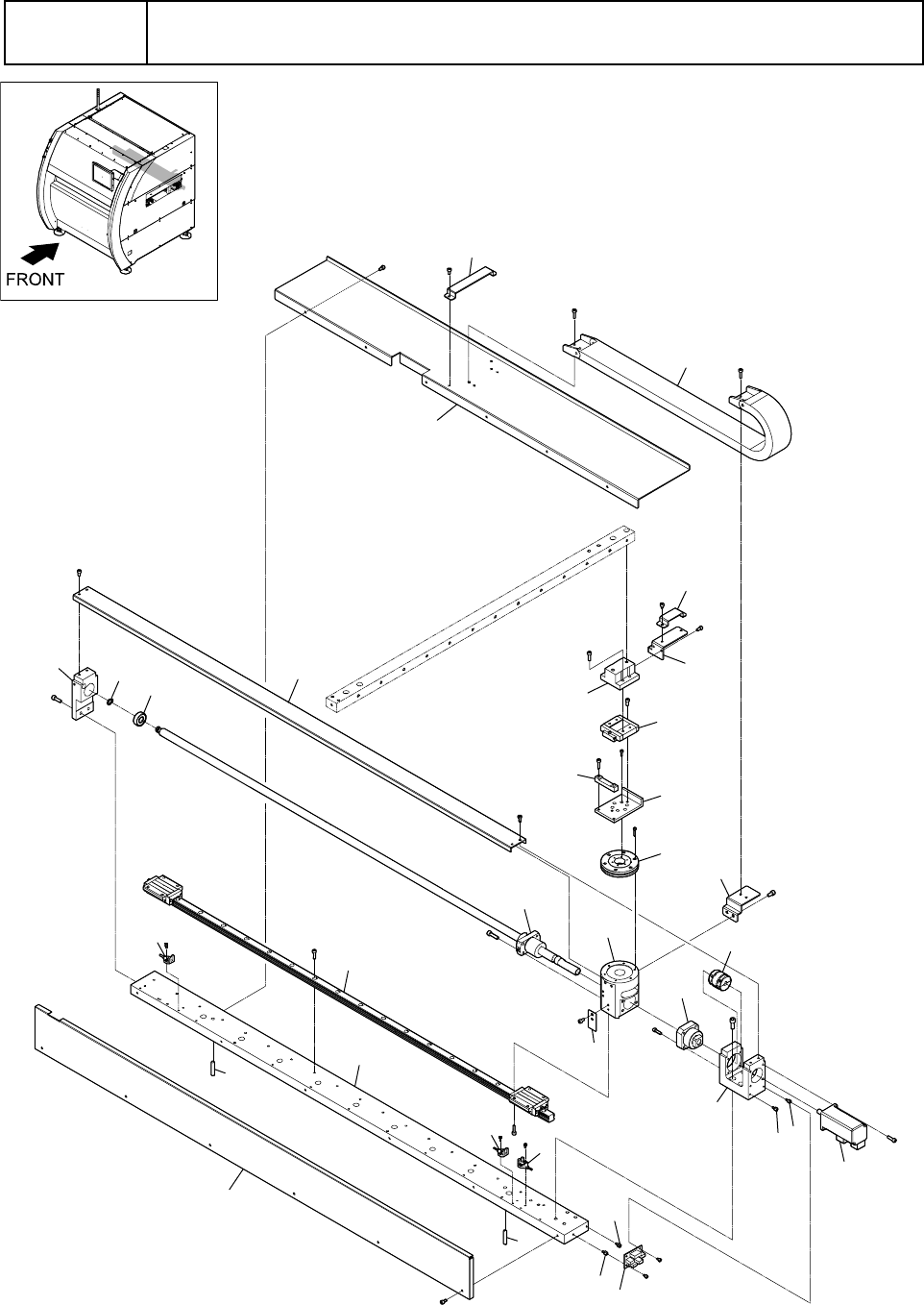 FRONT