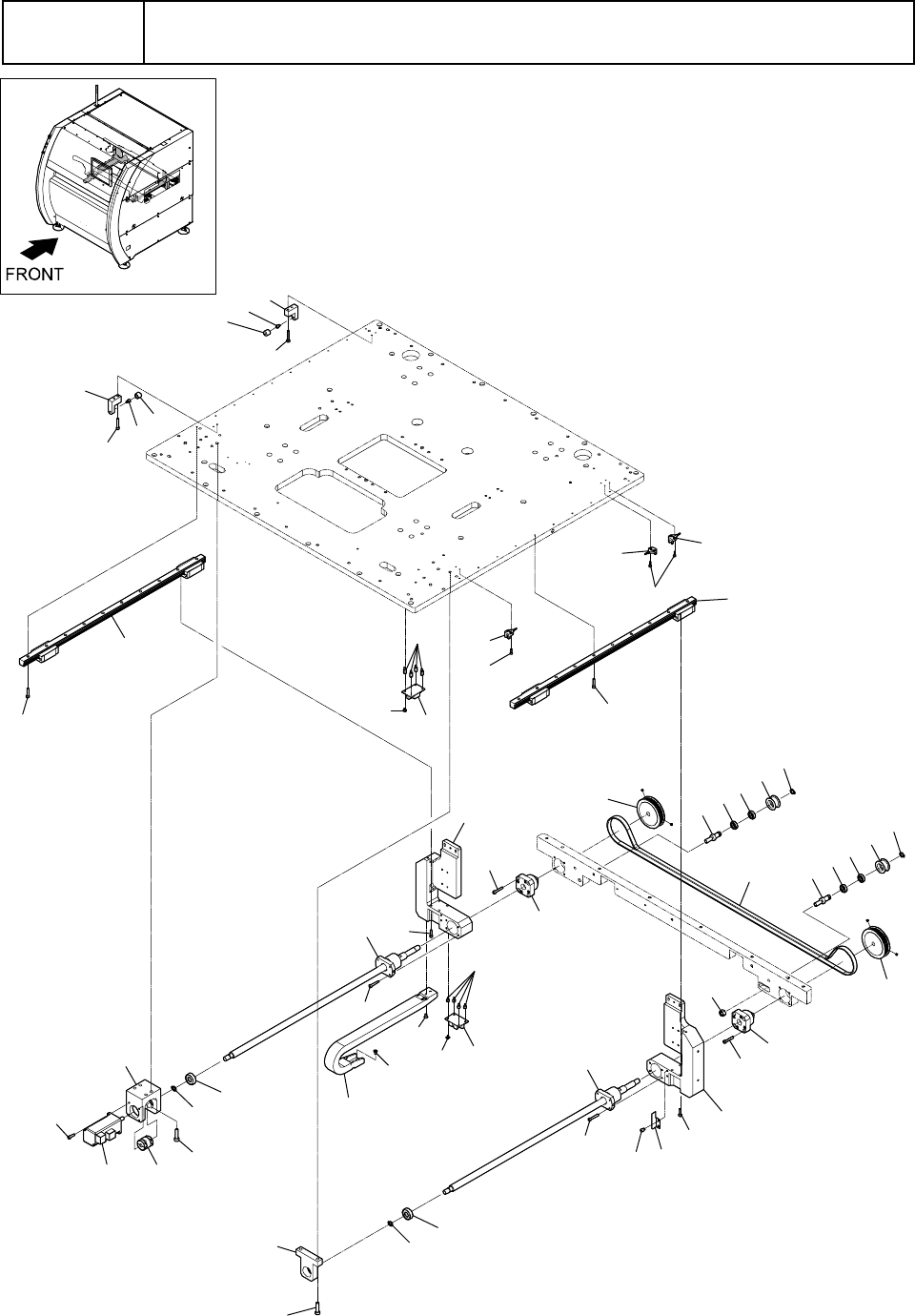 FRONT