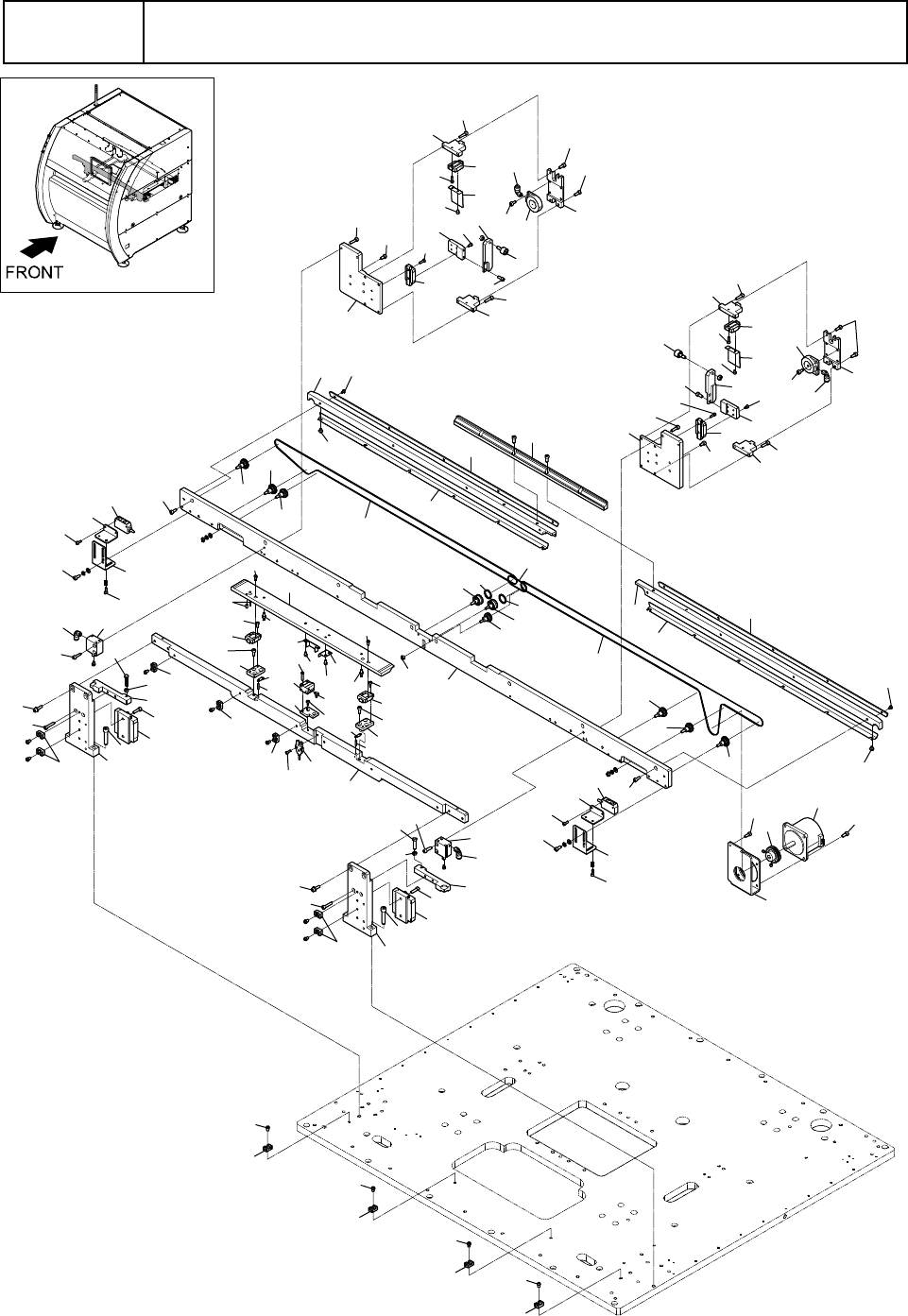 FRONT