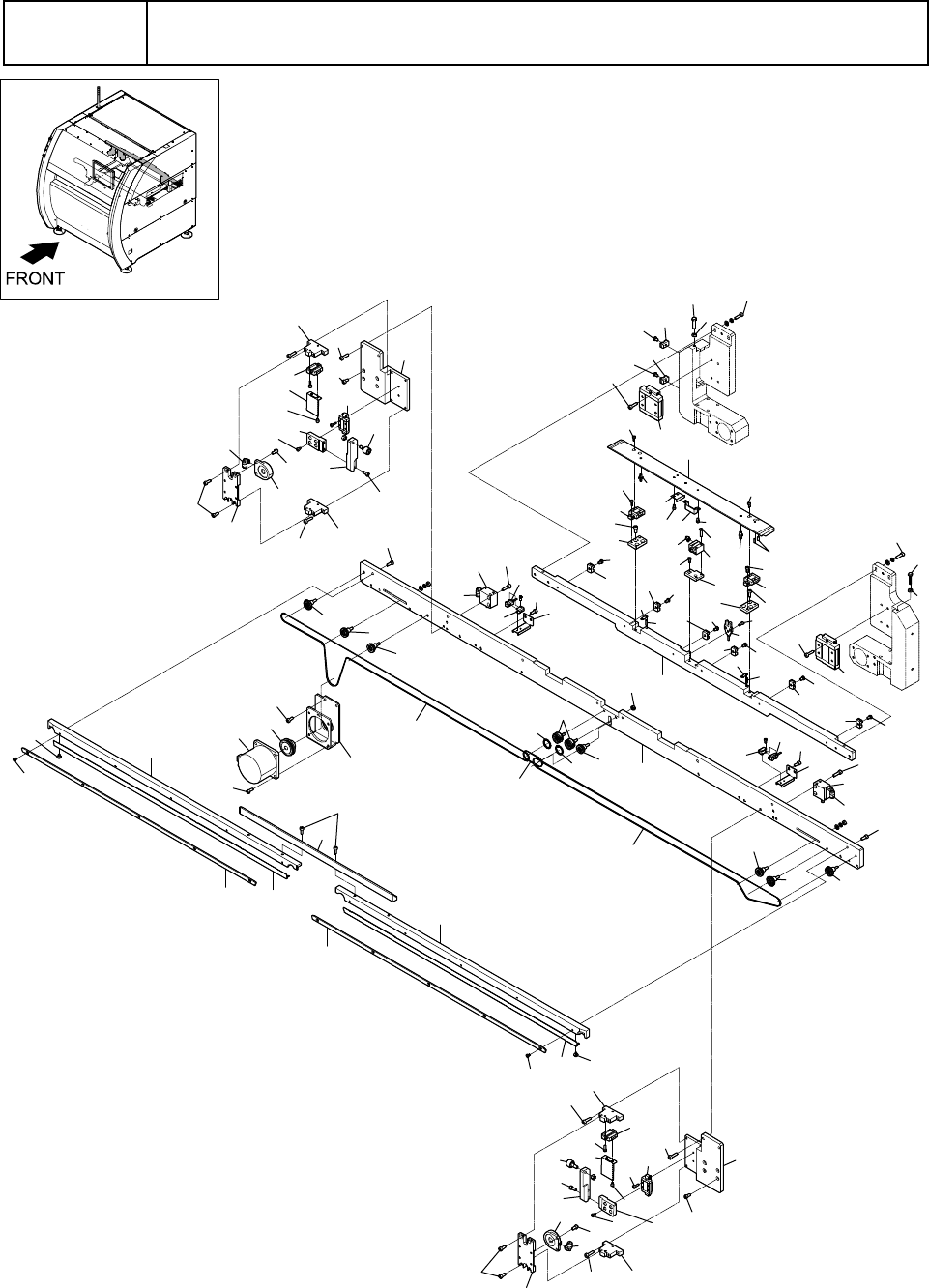 FRONT