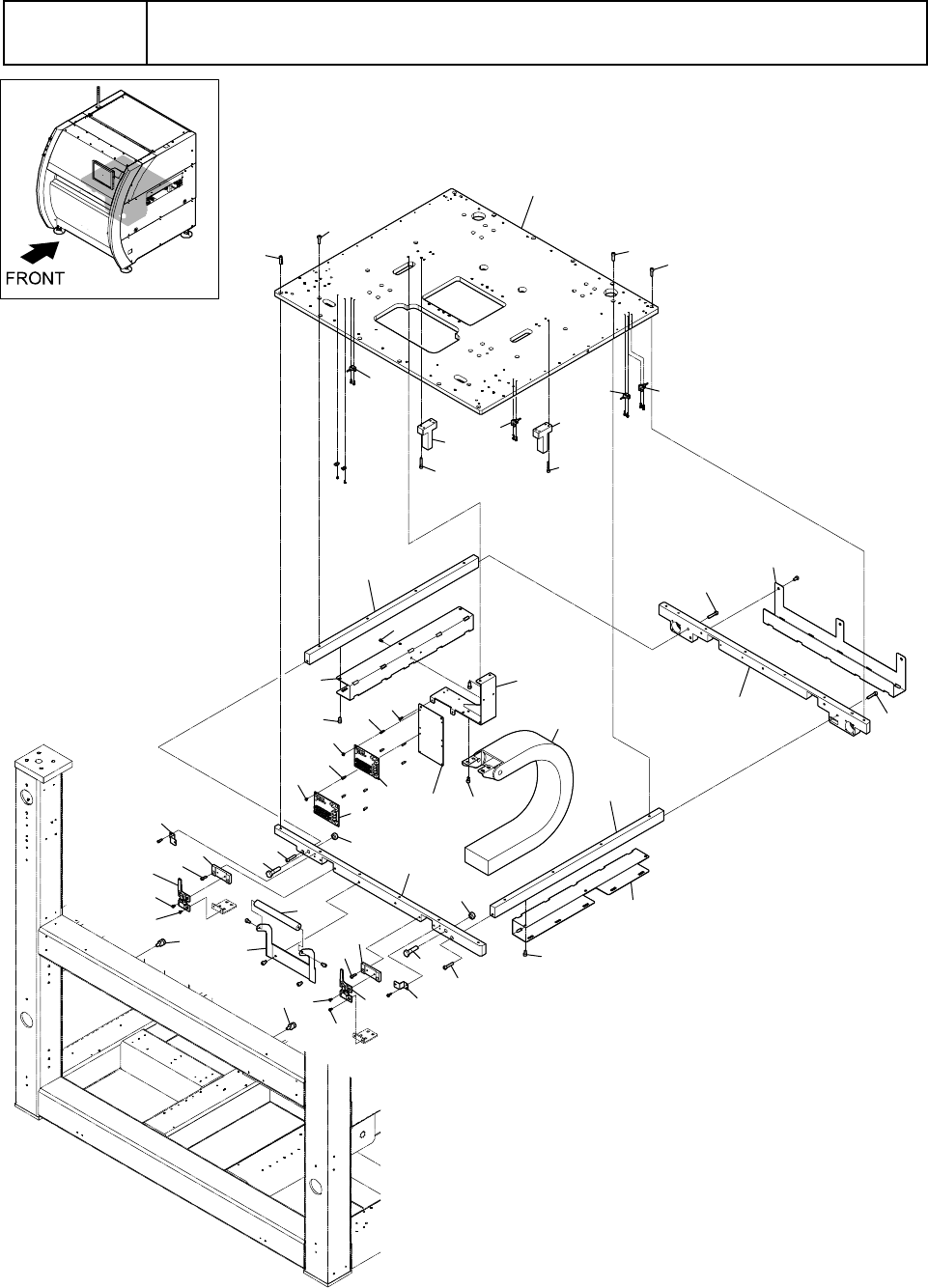 FRONT