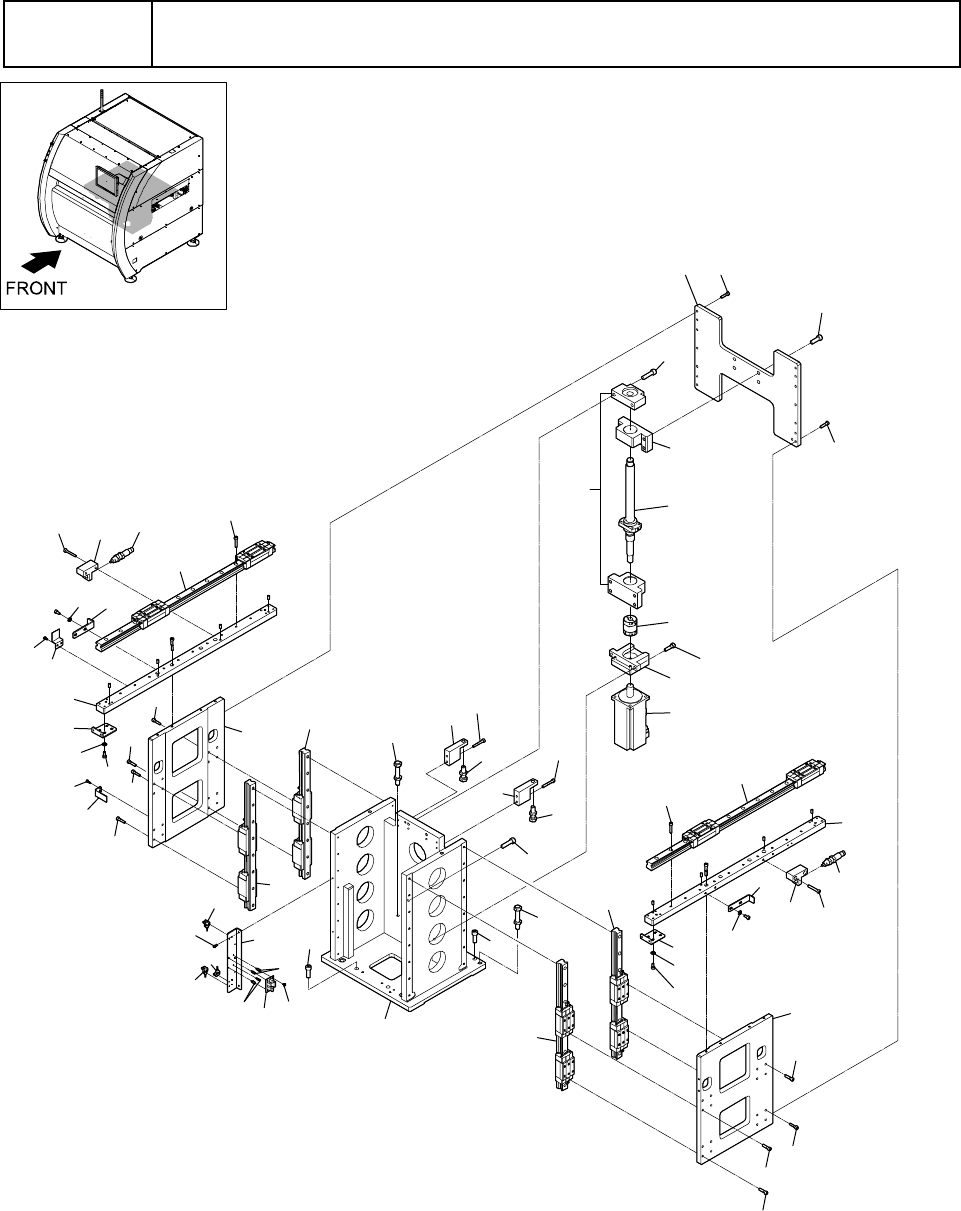 FRONT