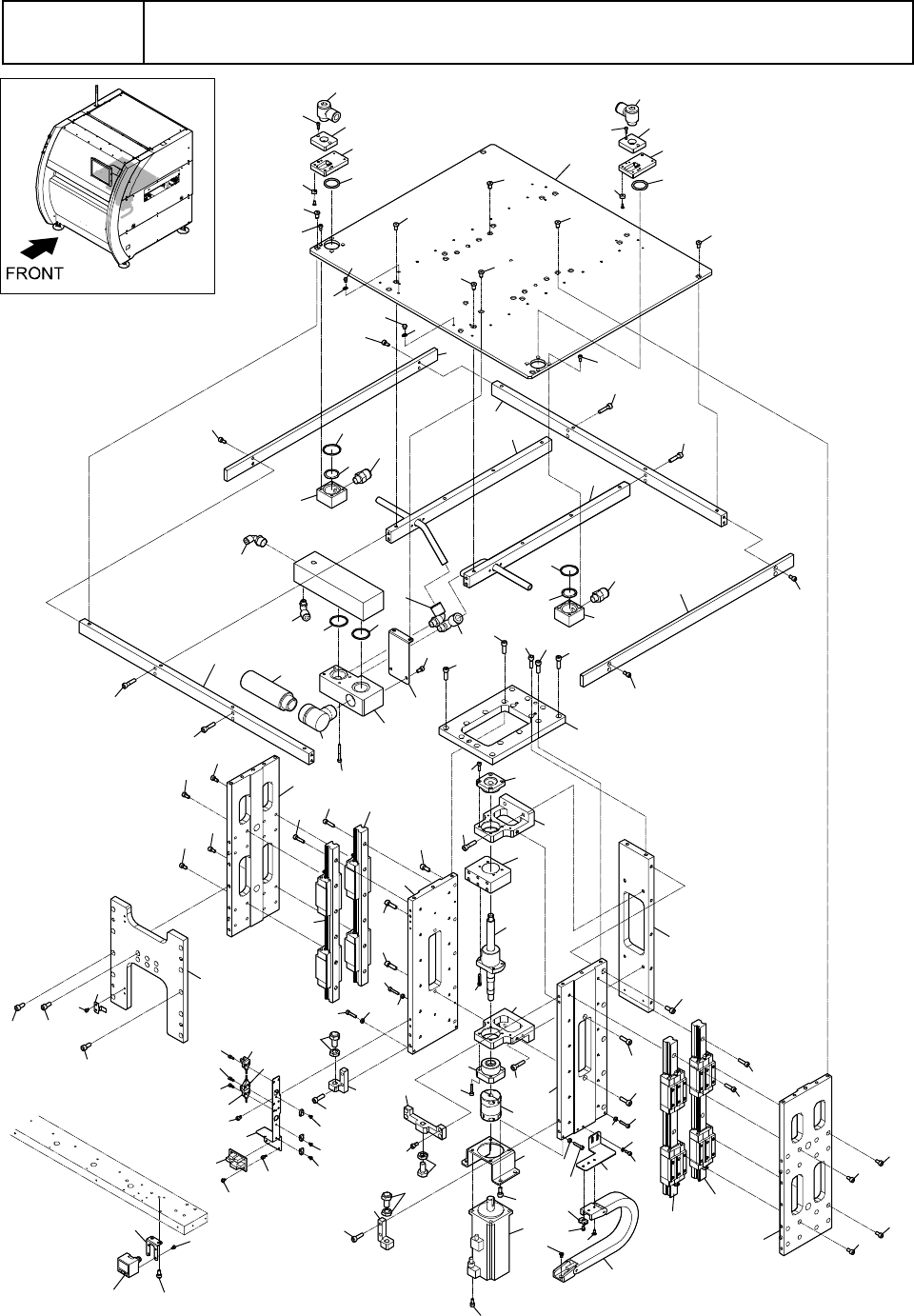 FRONT